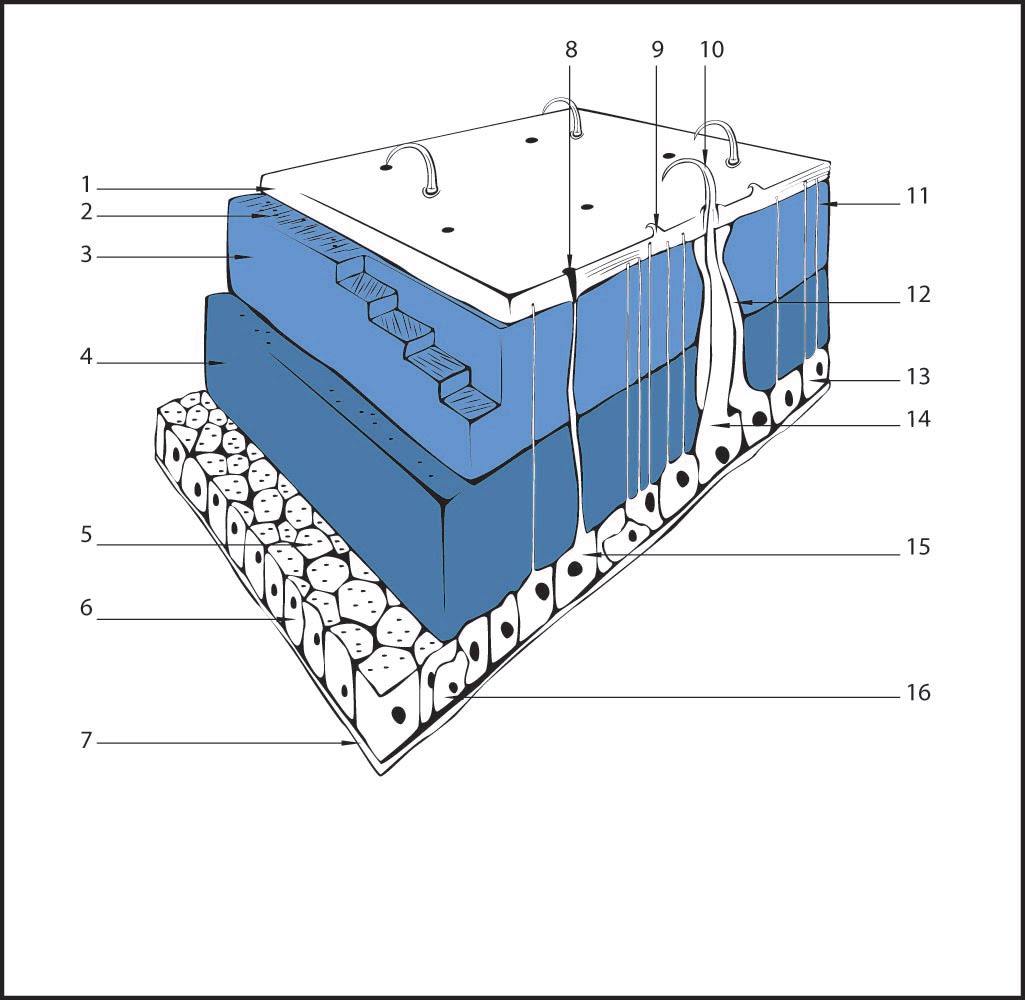 8
9
10
1
2
3
4
5
6
7
11
12
13
14
15
16