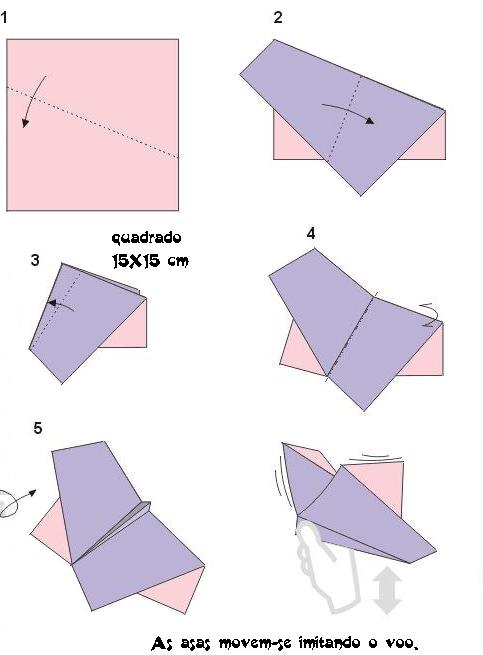 1

2

quadrado
15X15 cm

3

4

5

As asas movem-se imitando o voo.