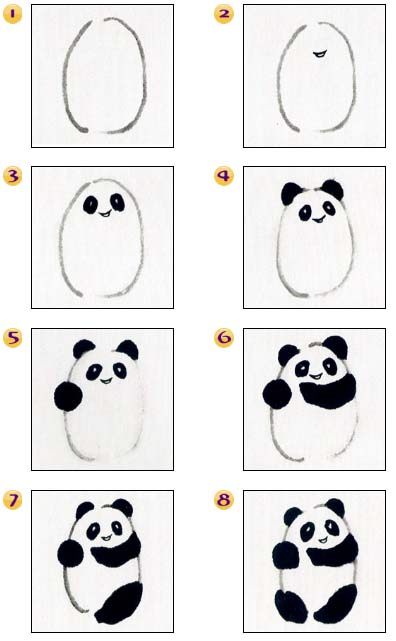 1
2
3
4
5
6
7
8