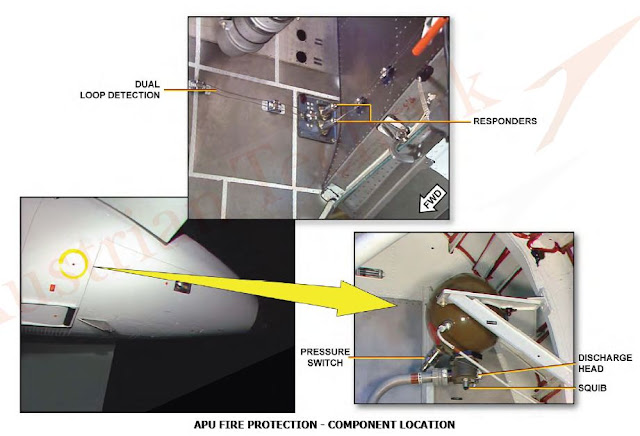 DUAL LOOP DETECTION

RESPONDERS

FWD

PRESSURE SWITCH

DISCHARGE HEAD

SQUIB

APU FIRE PROTECTION - COMPONENT LOCATION