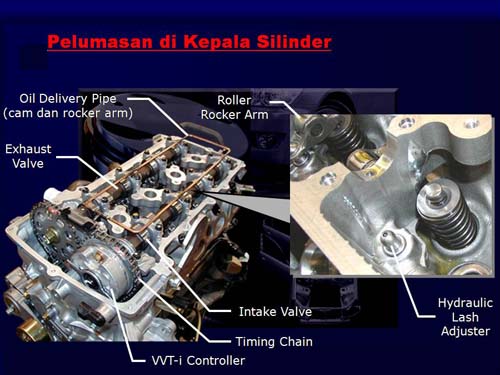 Pelumasan di Kepala Silinder

Oil Delivery Pipe
(cam dan rocker arm)

Roller
Rocker Arm

Exhaust
Valve

Intake Valve

Timing Chain

VVT-i Controller

Hydraulic
Lash
Adjuster