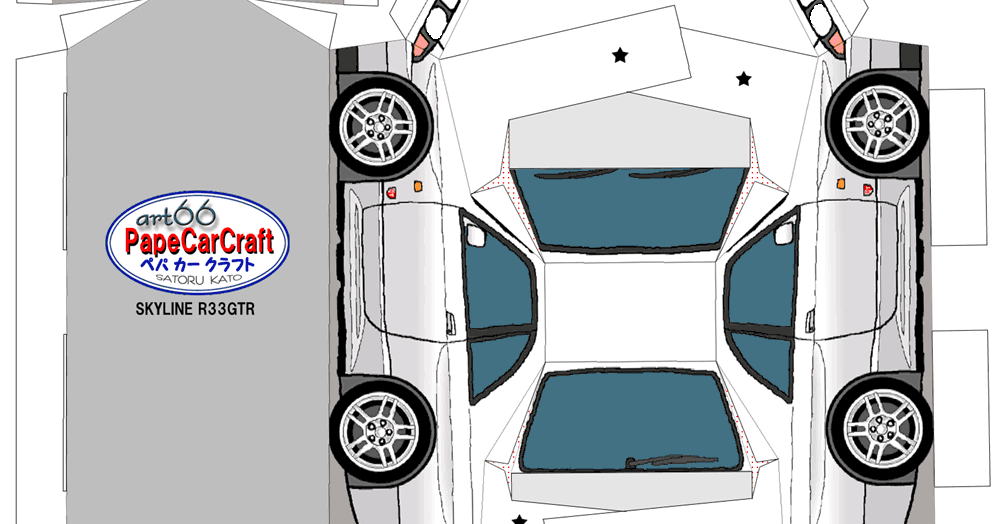 art66
PapeCarCraft
ペパ カー クラフト
SATORU KATO

SKYLINE R33GTR