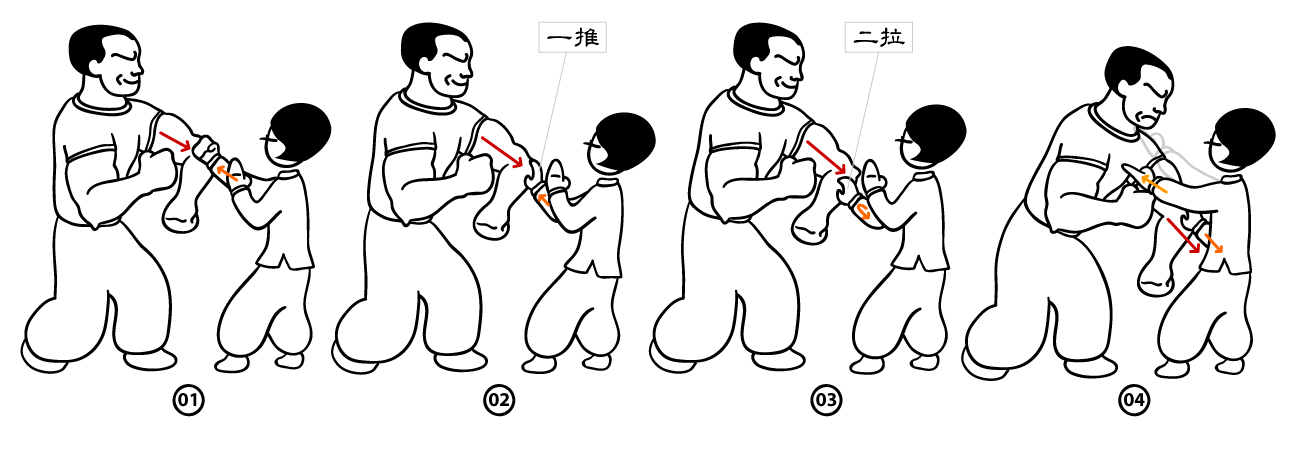 一推

二拉

01

02

03

04