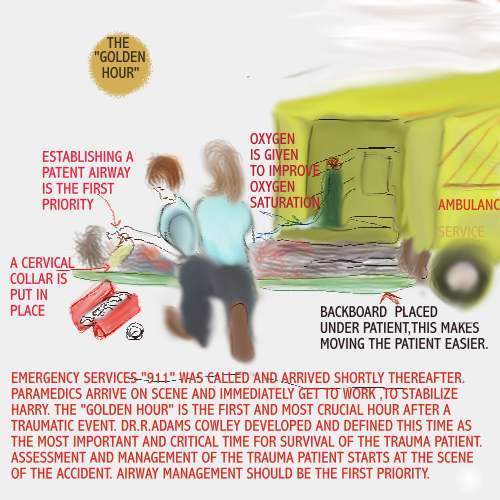 THE "GOLDEN HOUR"

ESTABLISHING A PATENT AIRWAY IS THE FIRST PRIORITY

OXYGEN IS GIVEN TO IMPROVE OXYGEN SATURATION

AMBULANC

SERVICE

A CERVICAL COLLAR IS PUT IN PLACE

BACKBOARD PLACED UNDER PATIENT,THIS MAKES MOVING THE PATIENT EASIER.

EMERGENCY SERVICES "911" WAS CALLED AND ARRIVED SHORTLY THEREAFTER. PARAMEDICS ARRIVE ON SCENE AND IMMEDIATELY GET TO WORK ,TO STABILIZE HARRY. THE "GOLDEN HOUR" IS THE FIRST AND MOST CRUCIAL HOUR AFTER A TRAUMATIC EVENT. DR.R.ADAMS COWLEY DEVELOPED AND DEFINED THIS TIME AS THE MOST IMPORTANT AND CRITICAL TIME FOR SURVIVAL OF THE TRAUMA PATIENT. ASSESSMENT AND MANAGEMENT OF THE TRAUMA PATIENT STARTS AT THE SCENE OF THE ACCIDENT. AIRWAY MANAGEMENT SHOULD BE THE FIRST PRIORITY.