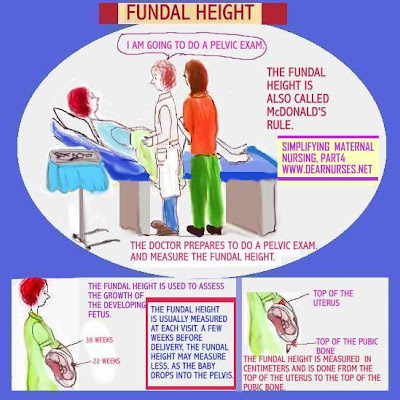 FUNDAL HEIGHT

I AM GOING TO DO A PELVIC EXAM.

THE FUNDAL HEIGHT IS ALSO CALLED McDONALD'S RULE.

SIMPLIFYING MATERNAL NURSING, PART4 WWW.DEARNURSES.NET

THE DOCTOR PREPARES TO DO A PELVIC EXAM. AND MEASURE THE FUNDAL HEIGHT.

THE FUNDAL HEIGHT IS USED TO ASSESS THE GROWTH OF THE DEVELOPING FETUS.

38 WEEKS

22 WEEKS

THE FUNDAL HEIGHT IS USUALLY MEASURED AT EACH VISIT. A FEW WEEKS BEFORE DELIVERY, THE FUNDAL HEIGHT MAY MEASURE LESS, AS THE BABY DROPS INTO THE PELVIS.

TOP OF THE UTERUS

TOP OF THE PUBIC BONE

THE FUNDAL HEIGHT IS MEASURED IN CENTIMETERS AND IS DONE FROM THE TOP OF THE UTERUS TO THE TOP OF THE PUBIC BONE.