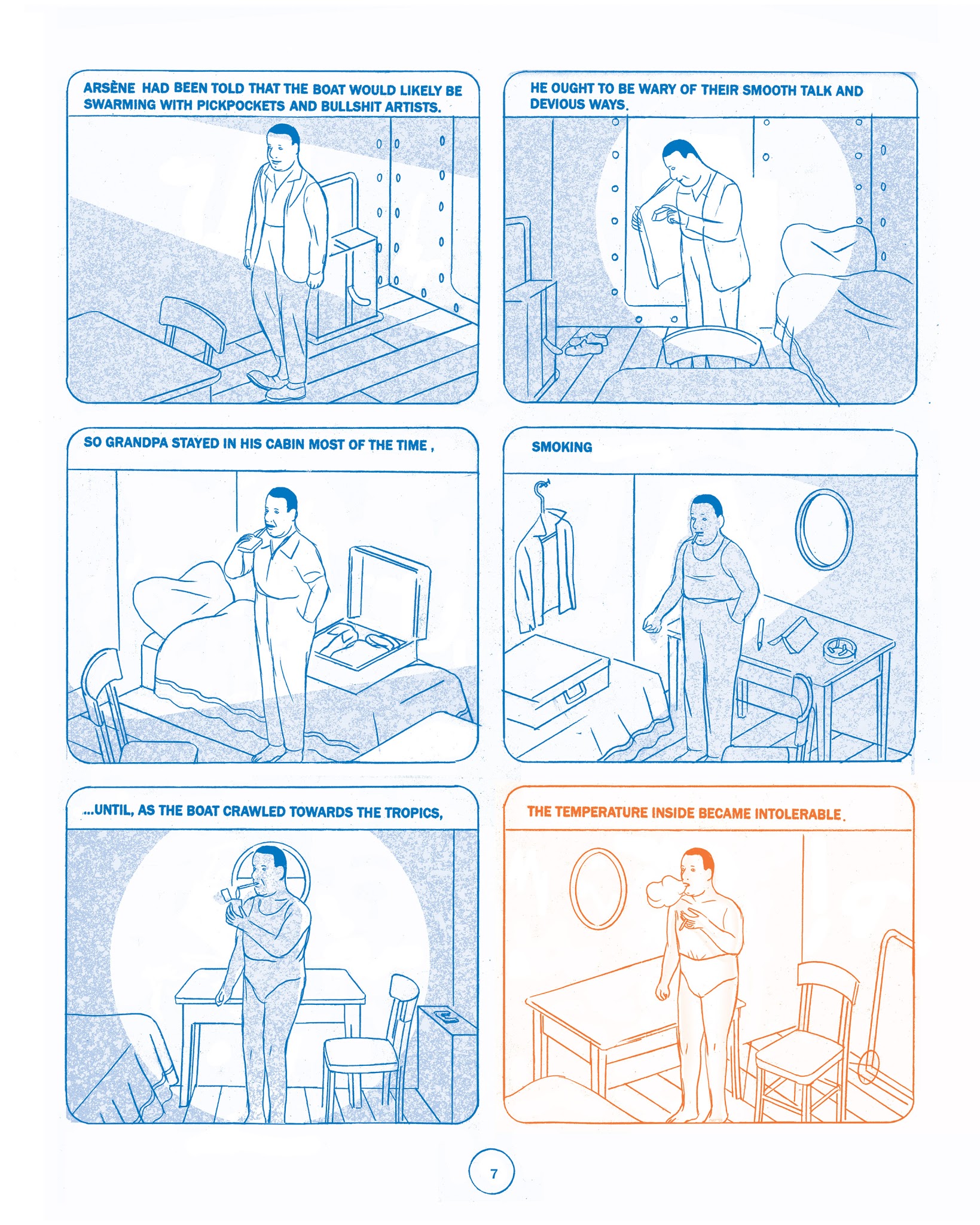 ARSÈNE HAD BEEN TOLD THAT THE BOAT WOULD LIKELY BE SWARMING WITH PICKPOCKETS AND BULLSHIT ARTISTS.

HE OUGHT TO BE WARY OF THEIR SMOOTH TALK AND DEVIOUS WAYS.

SO GRANDPA STAYED IN HIS CABIN MOST OF THE TIME ,

SMOKING

...UNTIL, AS THE BOAT CRAWLED TOWARDS THE TROPICS,

THE TEMPERATURE INSIDE BECAME INTOLERABLE.

7