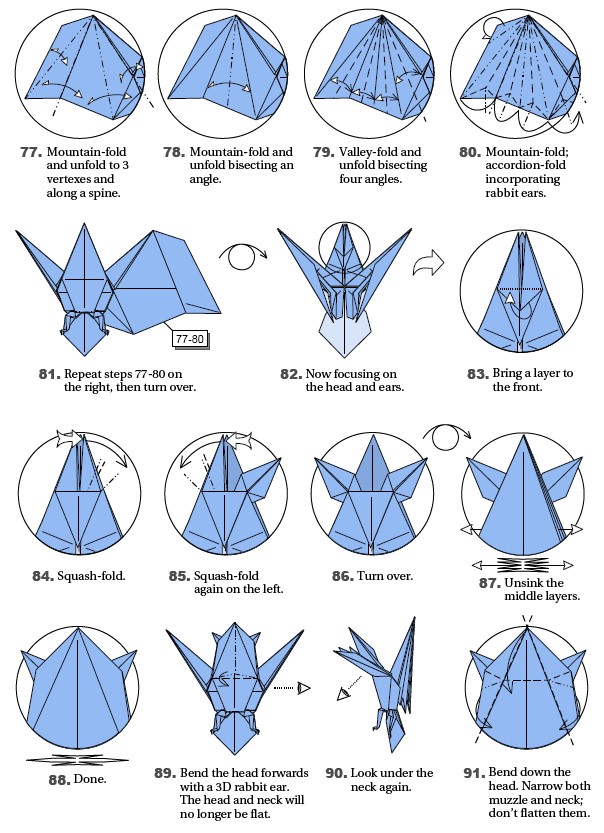 77. Mountain-fold and unfold to 3 vertexes and along a spine.

78. Mountain-fold and unfold bisecting an angle.

79. Valley-fold and unfold bisecting four angles.

80. Mountain-fold; accordion-fold incorporating rabbit ears.

77-80

81. Repeat steps 77-80 on the right, then turn over.

82. Now focusing on the head and ears.

83. Bring a layer to the front.

84. Squash-fold.

85. Squash-fold again on the left.

86. Turn over.

87. Unsink the middle layers.

88. Done.

89. Bend the head forwards with a 3D rabbit ear. The head and neck will no longer be flat.

90. Look under the neck again.

91. Bend down the head. Narrow both muzzle and neck; don't flatten them.