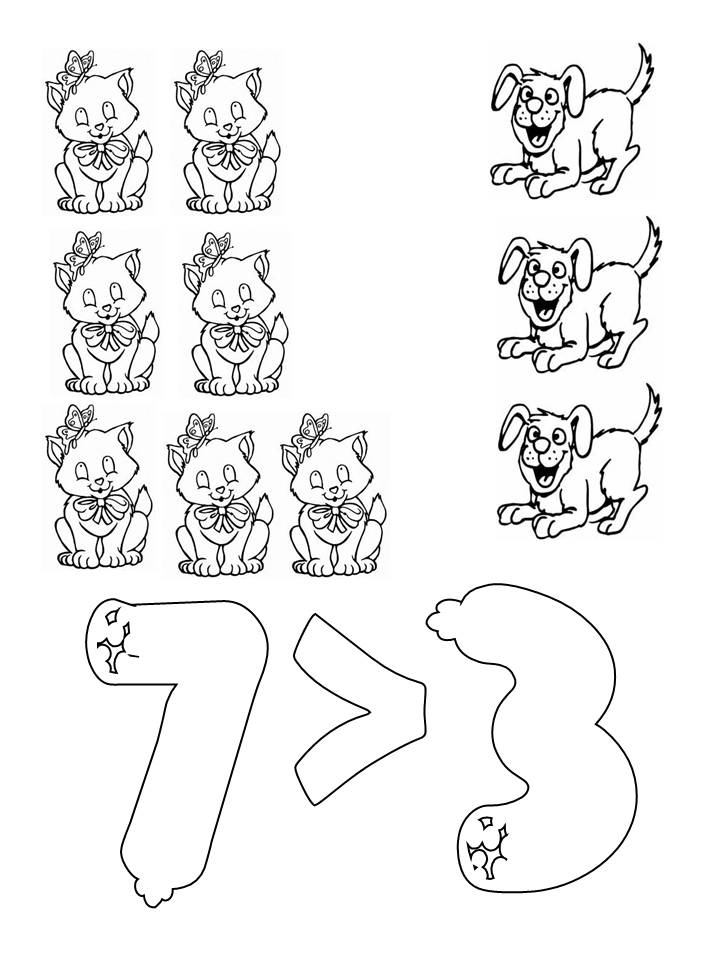 $7 > 3$