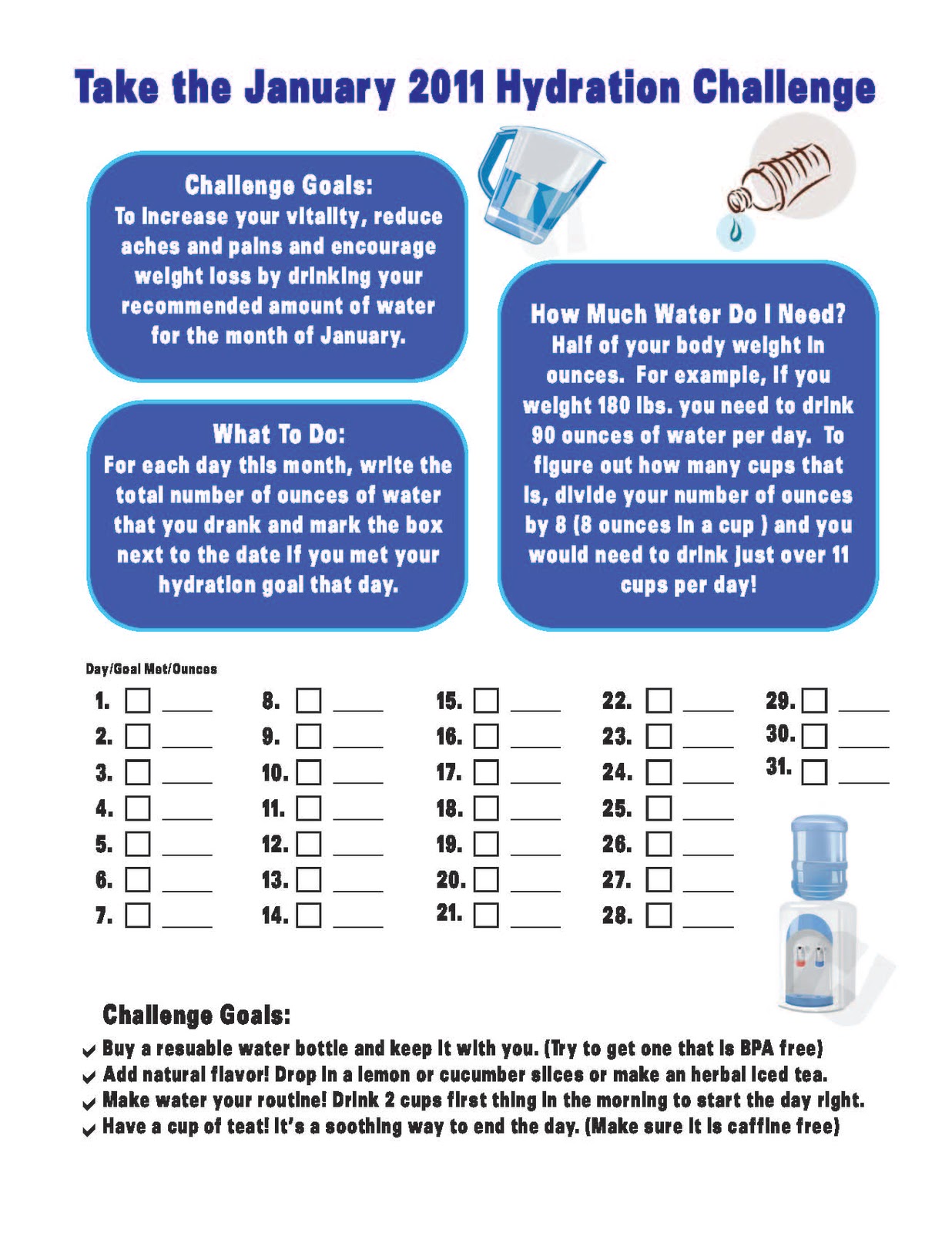 Take the January 2011 Hydration Challenge

Challenge Goals:
To increase your vitality, reduce aches and pains and encourage weight loss by drinking your recommended amount of water for the month of January.

What To Do:
For each day this month, write the total number of ounces of water that you drank and mark the box next to the date if you met your hydration goal that day.

How Much Water Do I Need?
Half of your body weight in ounces. For example, if you weight 180 lbs. you need to drink 90 ounces of water per day. To figure out how many cups that is, divide your number of ounces by 8 (8 ounces in a cup ) and you would need to drink just over 11 cups per day!

Day/Goal Met/Ounces

1. ☐ ____
2. ☐ ____
3. ☐ ____
4. ☐ ____
5. ☐ ____
6. ☐ ____
7. ☐ ____

8. ☐ ____
9. ☐ ____
10. ☐ ____
11. ☐ ____
12. ☐ ____
13. ☐ ____
14. ☐ ____

15. ☐ ____
16. ☐ ____
17. ☐ ____
18. ☐ ____
19. ☐ ____
20. ☐ ____
21. ☐ ____

22. ☐ ____
23. ☐ ____
24. ☐ ____
25. ☐ ____
26. ☐ ____
27. ☐ ____
28. ☐ ____

29. ☐ ____
30. ☐ ____
31. ☐ ____

Challenge Goals:
✓ Buy a resuable water bottle and keep it with you. (Try to get one that is BPA free)
✓ Add natural flavor! Drop in a lemon or cucumber slices or make an herbal iced tea.
✓ Make water your routine! Drink 2 cups first thing in the morning to start the day right.
✓ Have a cup of teat! It's a soothing way to end the day. (Make sure it is caffine free)