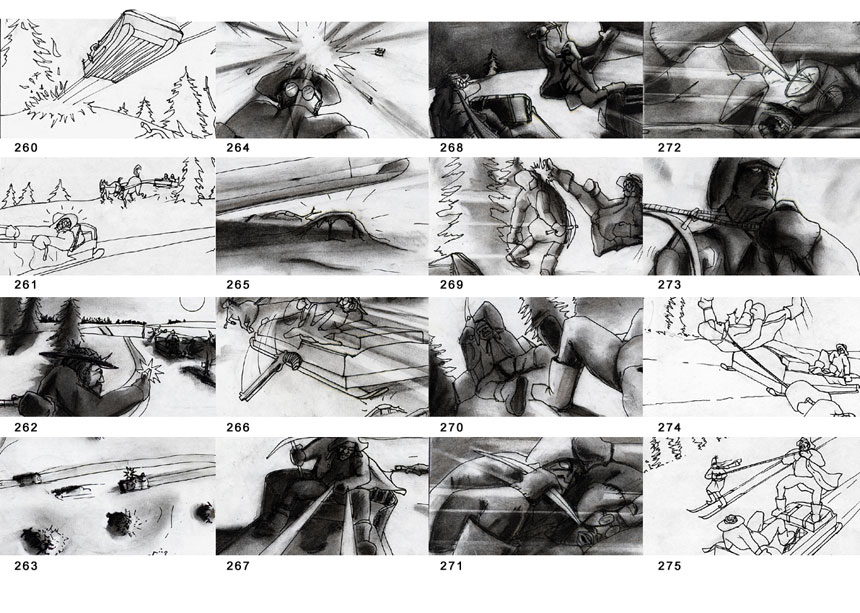 260
264
268
272
261
265
269
273
262
266
270
274
263
267
271
275