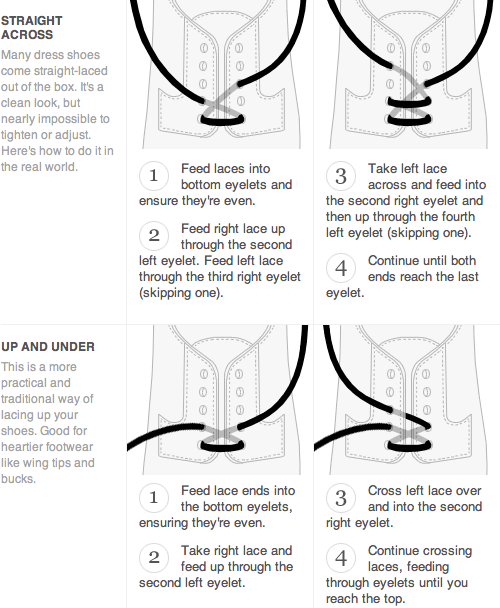 STRAIGHT ACROSS

Many dress shoes come straight-laced out of the box. It's a clean look, but nearly impossible to tighten or adjust. Here's how to do it in the real world.

1 Feed laces into bottom eyelets and ensure they're even.

2 Feed right lace up through the second left eyelet. Feed left lace through the third right eyelet (skipping one).

3 Take left lace across and feed into the second right eyelet and then up through the fourth left eyelet (skipping one).

4 Continue until both ends reach the last eyelet.

UP AND UNDER

This is a more practical and traditional way of lacing up your shoes. Good for heartier footwear like wing tips and bucks.

1 Feed lace ends into the bottom eyelets, ensuring they're even.

2 Take right lace and feed up through the second left eyelet.

3 Cross left lace over and into the second right eyelet.

4 Continue crossing laces, feeding through eyelets until you reach the top.