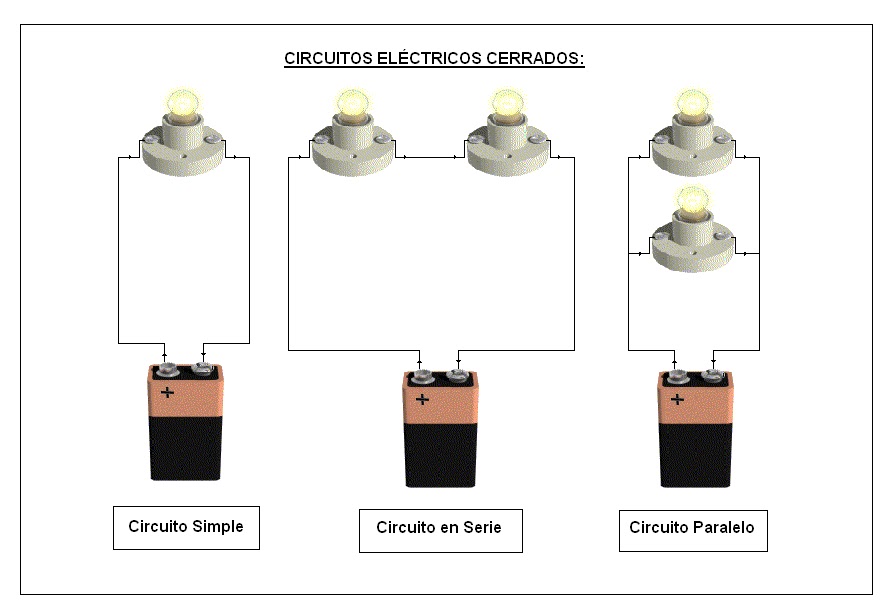 CIRCUITOS ELÉCTRICOS CERRADOS:

+

+

+

Circuito Simple

Circuito en Serie

Circuito Paralelo