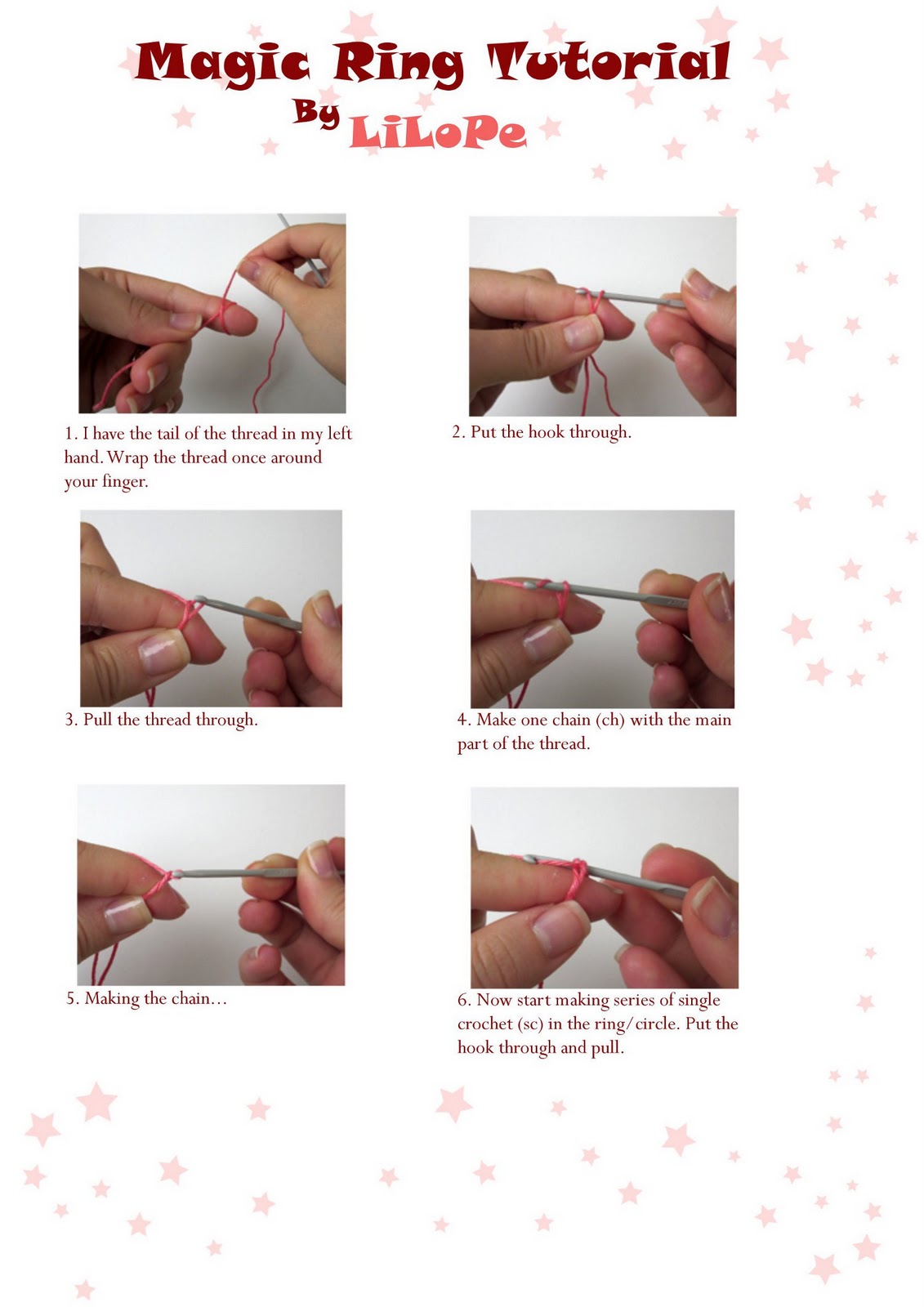 Magic Ring Tutorial
By LiLoPe

1. I have the tail of the thread in my left hand. Wrap the thread once around your finger.

2. Put the hook through.

3. Pull the thread through.

4. Make one chain (ch) with the main part of the thread.

5. Making the chain…

6. Now start making series of single crochet (sc) in the ring/circle. Put the hook through and pull.