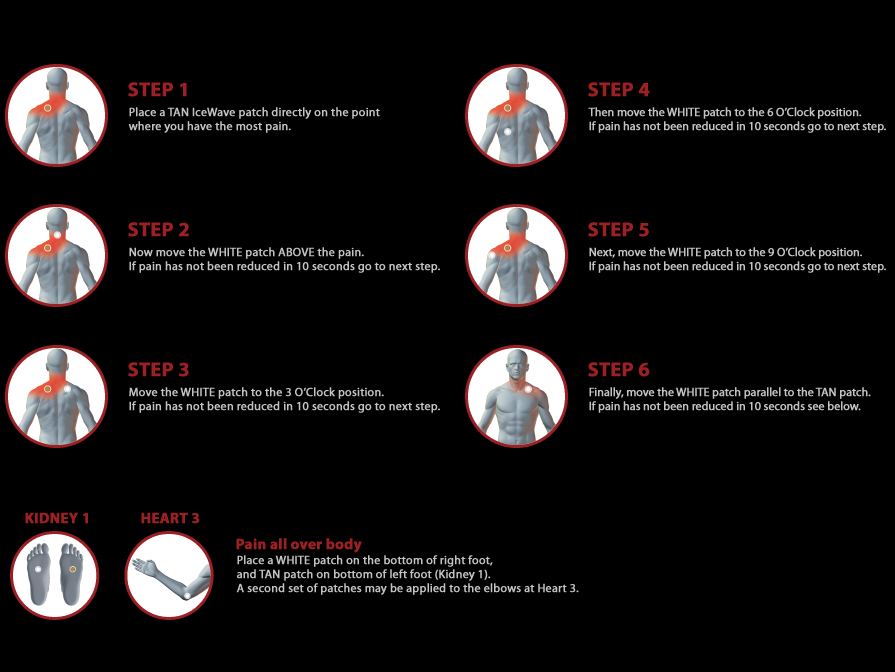 STEP 1
Place a TAN IceWave patch directly on the point where you have the most pain.

STEP 2
Now move the WHITE patch ABOVE the pain.
If pain has not been reduced in 10 seconds go to next step.

STEP 3
Move the WHITE patch to the 3 O'Clock position.
If pain has not been reduced in 10 seconds go to next step.

STEP 4
Then move the WHITE patch to the 6 O'Clock position.
If pain has not been reduced in 10 seconds go to next step.

STEP 5
Next, move the WHITE patch to the 9 O'Clock position.
If pain has not been reduced in 10 seconds go to next step.

STEP 6
Finally, move the WHITE patch parallel to the TAN patch.
If pain has not been reduced in 10 seconds see below.

KIDNEY 1

HEART 3

Pain all over body
Place a WHITE patch on the bottom of right foot, and TAN patch on bottom of left foot (Kidney 1).
A second set of patches may be applied to the elbows at Heart 3.