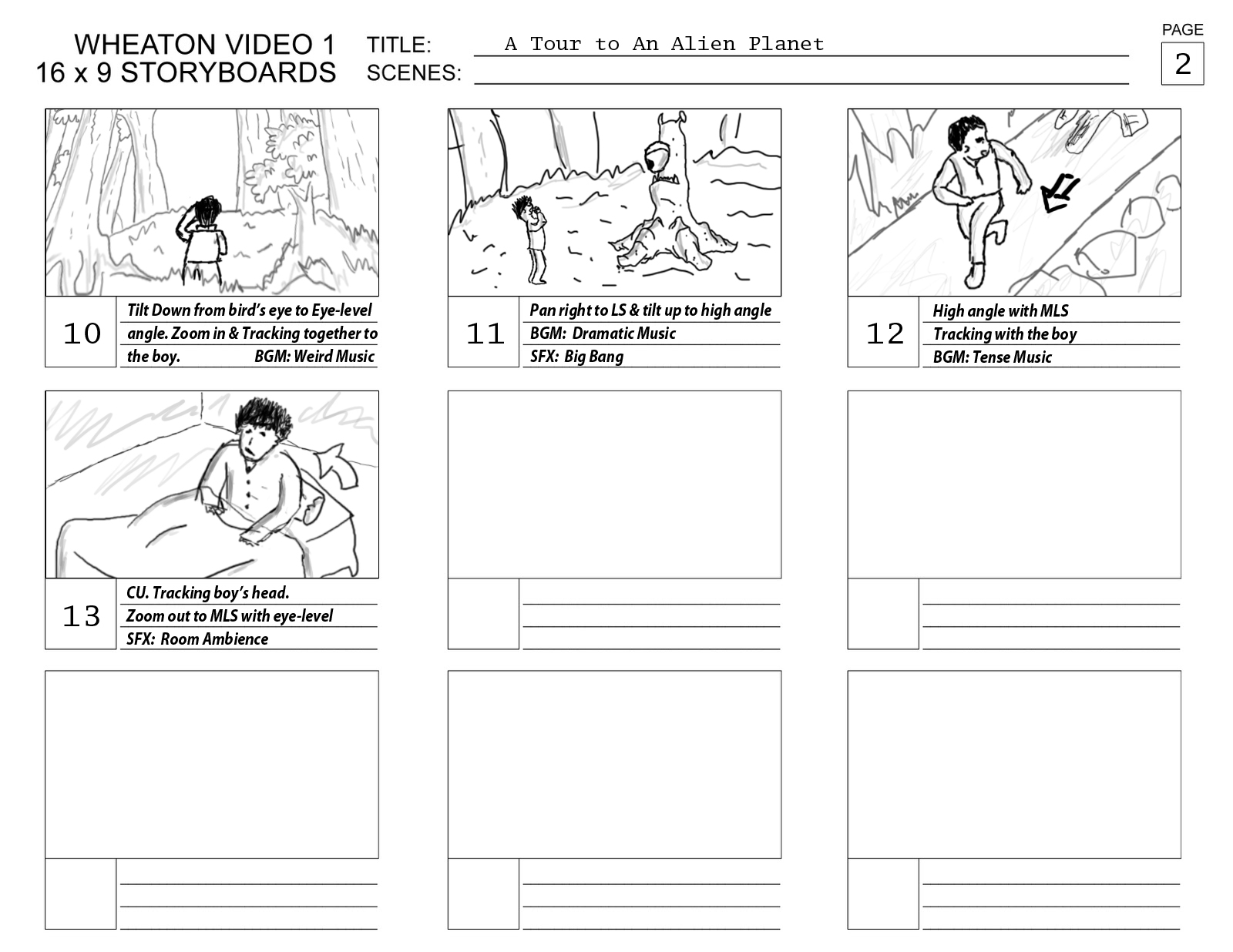 WHEATON VIDEO 1
16 x 9 STORYBOARDS

TITLE: A Tour to An Alien Planet
SCENES:

PAGE
2

10
Tilt Down from bird's eye to Eye-level angle. Zoom in & Tracking together to the boy. BGM: Weird Music

11
Pan right to LS & tilt up to high angle
BGM: Dramatic Music
SFX: Big Bang

12
High angle with MLS
Tracking with the boy
BGM: Tense Music

13
CU. Tracking boy's head.
Zoom out to MLS with eye-level
SFX: Room Ambience