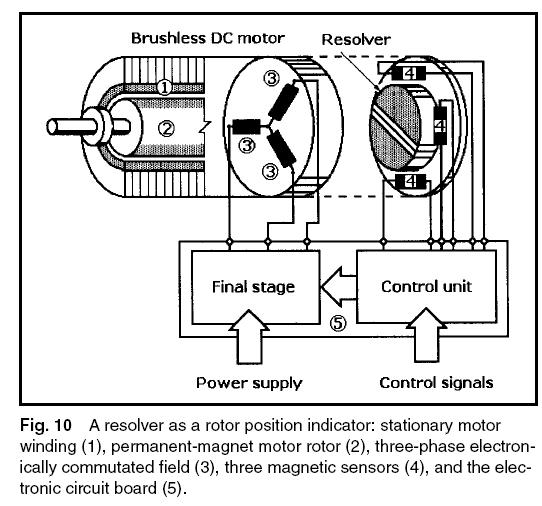 Brushless DC motor

Resolver

①

②

③

③

③

4

4

4

Final stage

Control unit

⑤

Power supply

Control signals

Fig. 10 A resolver as a rotor position indicator: stationary motor winding (1), permanent-magnet motor rotor (2), three-phase electronically commutated field (3), three magnetic sensors (4), and the electronic circuit board (5).