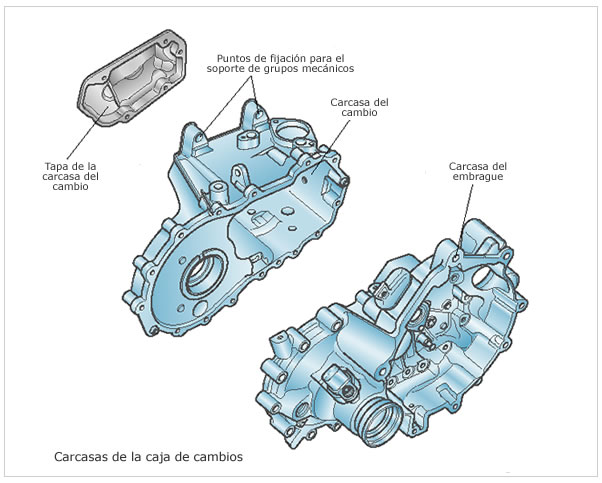 Puntos de fijación para el soporte de grupos mecánicos

Carcasa del cambio

Tapa de la carcasa del cambio

Carcasa del embrague

Carcasas de la caja de cambios