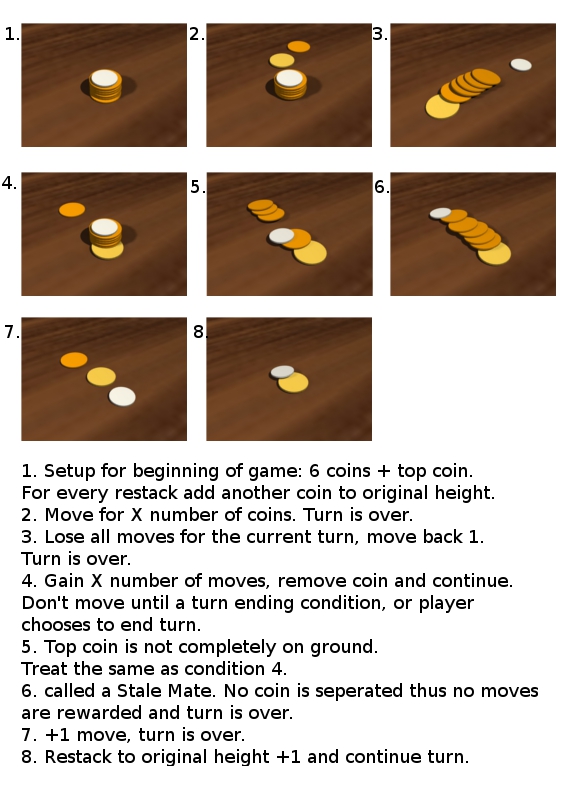 1.

2.

3.

4.

5.

6.

7.

8.

1. Setup for beginning of game: 6 coins + top coin.
For every restack add another coin to original height.
2. Move for X number of coins. Turn is over.
3. Lose all moves for the current turn, move back 1.
Turn is over.
4. Gain X number of moves, remove coin and continue.
Don't move until a turn ending condition, or player chooses to end turn.
5. Top coin is not completely on ground.
Treat the same as condition 4.
6. called a Stale Mate. No coin is seperated thus no moves are rewarded and turn is over.
7. +1 move, turn is over.
8. Restack to original height +1 and continue turn.