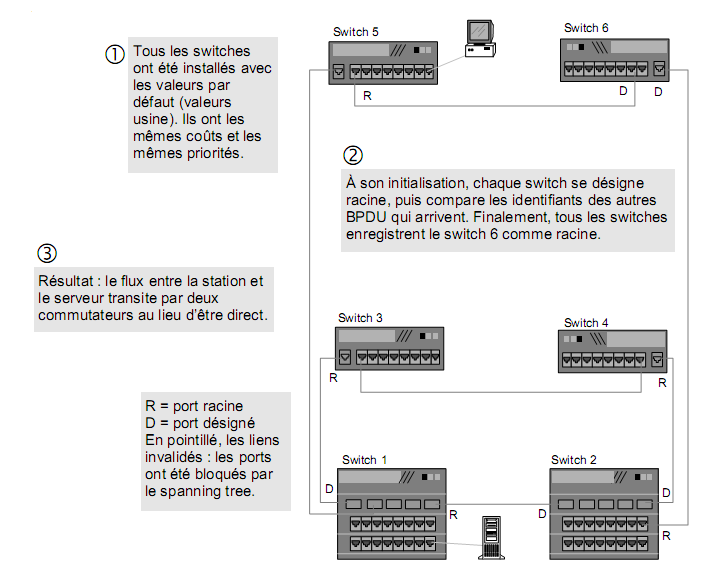 ① Tous les switches ont été installés avec les valeurs par défaut (valeurs usine). Ils ont les mêmes coûts et les mêmes priorités.

Switch 5

Switch 6

R

D

D

② À son initialisation, chaque switch se désigne racine, puis compare les identifiants des autres BPDU qui arrivent. Finalement, tous les switches enregistrent le switch 6 comme racine.

③ Résultat : le flux entre la station et le serveur transite par deux commutateurs au lieu d'être direct.

Switch 3

Switch 4

R

R

R = port racine
D = port désigné
En pointillé, les liens invalidés : les ports ont été bloqués par le spanning tree.

Switch 1

Switch 2

D

R

D

D

R