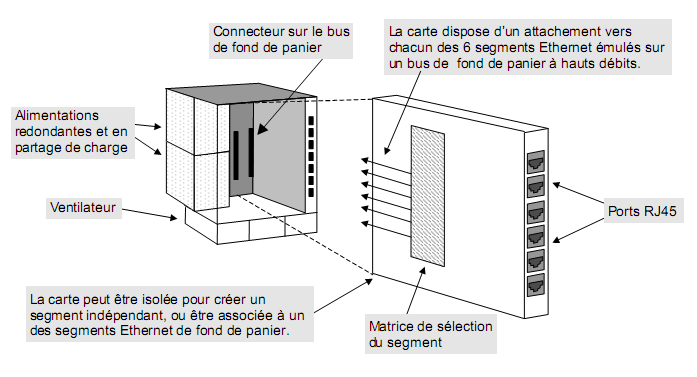 Connecteur sur le bus de fond de panier

La carte dispose d'un attachement vers chacun des 6 segments Ethernet émulés sur un bus de fond de panier à hauts débits.

Alimentations redondantes et en partage de charge

Ventilateur

Ports RJ45

La carte peut être isolée pour créer un segment indépendant, ou être associée à un des segments Ethernet de fond de panier.

Matrice de sélection du segment