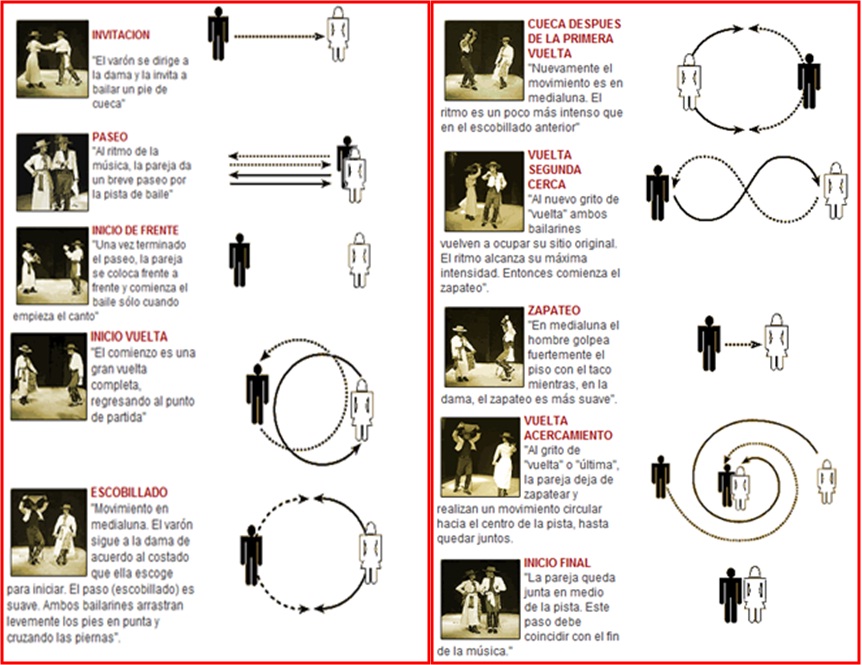 INVITACION

"El varón se dirige a la dama y la invita a bailar un pie de cueca"

PASEO

"Al ritmo de la música, la pareja da un breve paseo por la pista de baile"

INICIO DE FRENTE

"Una vez terminado el paseo, la pareja se coloca frente a frente y comienza el baile sólo cuando empieza el canto"

INICIO VUELTA

"El comienzo es una gran vuelta completa, regresando al punto de partida"

ESCOBILLADO

"Movimiento en medialuna. El varón sigue a la dama de acuerdo al costado que ella escoge para iniciar. El paso (escobillado) es suave. Ambos bailarines arrastran levemente los pies en punta y cruzando las piernas".

CUECA DESPUES DE LA PRIMERA VUELTA

"Nuevamente el movimiento es en medialuna. El ritmo es un poco más intenso que en el escobillado anterior"

VUELTA SEGUNDA CERCA

"Al nuevo grito de "vuelta" ambos bailarines vuelven a ocupar su sitio original. El ritmo alcanza su máxima intensidad. Entonces comienza el zapateo".

ZAPATEO

"En medialuna el hombre golpea fuertemente el piso con el taco mientras, en la dama, el zapateo es más suave".

VUELTA ACERCAMIENTO

"Al grito de "vuelta" o "última", la pareja deja de zapatear y realizan un movimiento circular hacia el centro de la pista, hasta quedar juntos.

INICIO FINAL

"La pareja queda junta en medio de la pista. Este paso debe coincidir con el fin de la música."