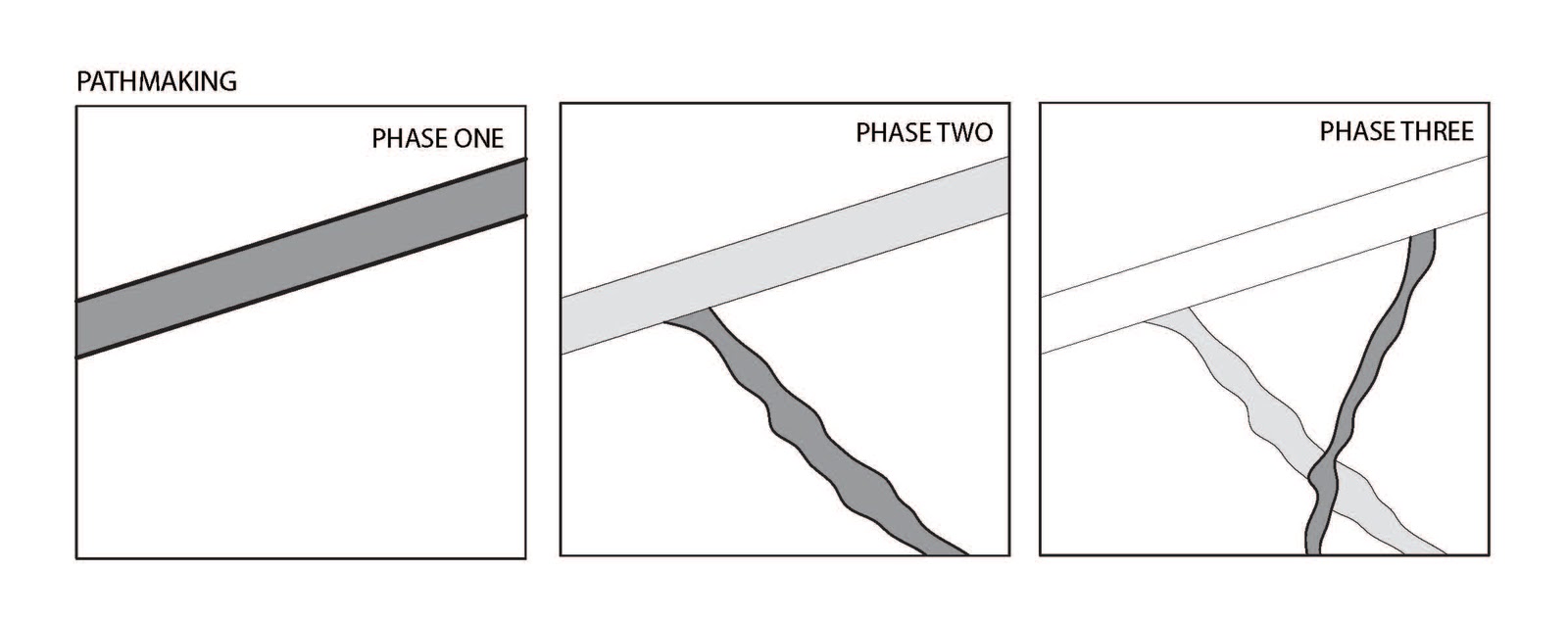 PATHMAKING

PHASE ONE

PHASE TWO

PHASE THREE