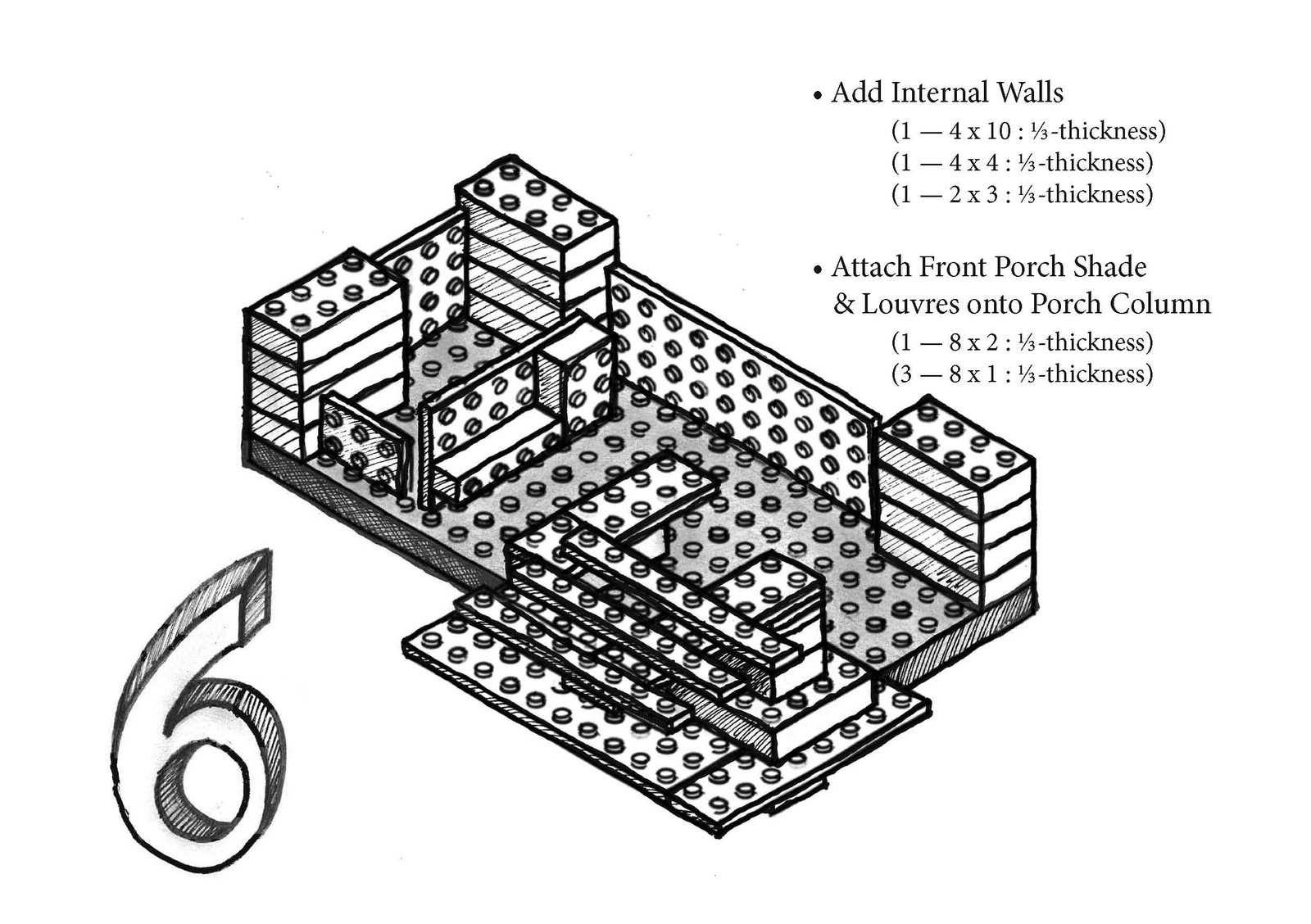 • Add Internal Walls
(1 — 4 x 10 : ⅓-thickness)
(1 — 4 x 4 : ⅓-thickness)
(1 — 2 x 3 : ⅓-thickness)

• Attach Front Porch Shade & Louvres onto Porch Column
(1 — 8 x 2 : ⅓-thickness)
(3 — 8 x 1 : ⅓-thickness)

6