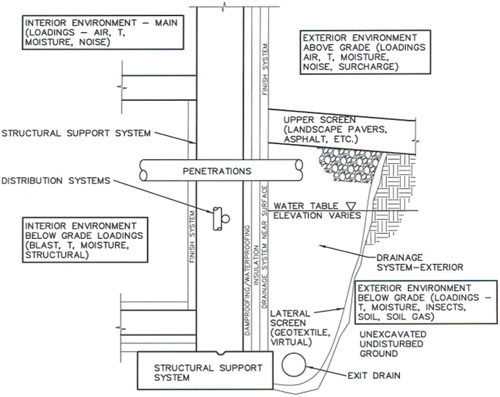 INTERIOR ENVIRONMENT – MAIN (LOADINGS – AIR, T, MOISTURE, NOISE)

EXTERIOR ENVIRONMENT ABOVE GRADE (LOADINGS AIR, T, MOISTURE, NOISE, SURCHARGE)

FINISH SYSTEM

UPPER SCREEN (LANDSCAPE PAVERS, ASPHALT, ETC.)

STRUCTURAL SUPPORT SYSTEM

PENETRATIONS

DISTRIBUTION SYSTEMS

WATER TABLE ELEVATION VARIES

INTERIOR ENVIRONMENT BELOW GRADE LOADINGS (BLAST, T, MOISTURE, STRUCTURAL)

FINISH SYSTEM

DAMPPROOFING/WATERPROOFING

INSULATION

DRAINAGE SYSTEM NEAR SURFACE

DRAINAGE SYSTEM–EXTERIOR

EXTERIOR ENVIRONMENT BELOW GRADE (LOADINGS – T, MOISTURE, INSECTS, SOIL, SOIL GAS)

LATERAL SCREEN (GEOTEXTILE, VIRTUAL)

UNEXCAVATED UNDISTURBED GROUND

STRUCTURAL SUPPORT SYSTEM

EXIT DRAIN