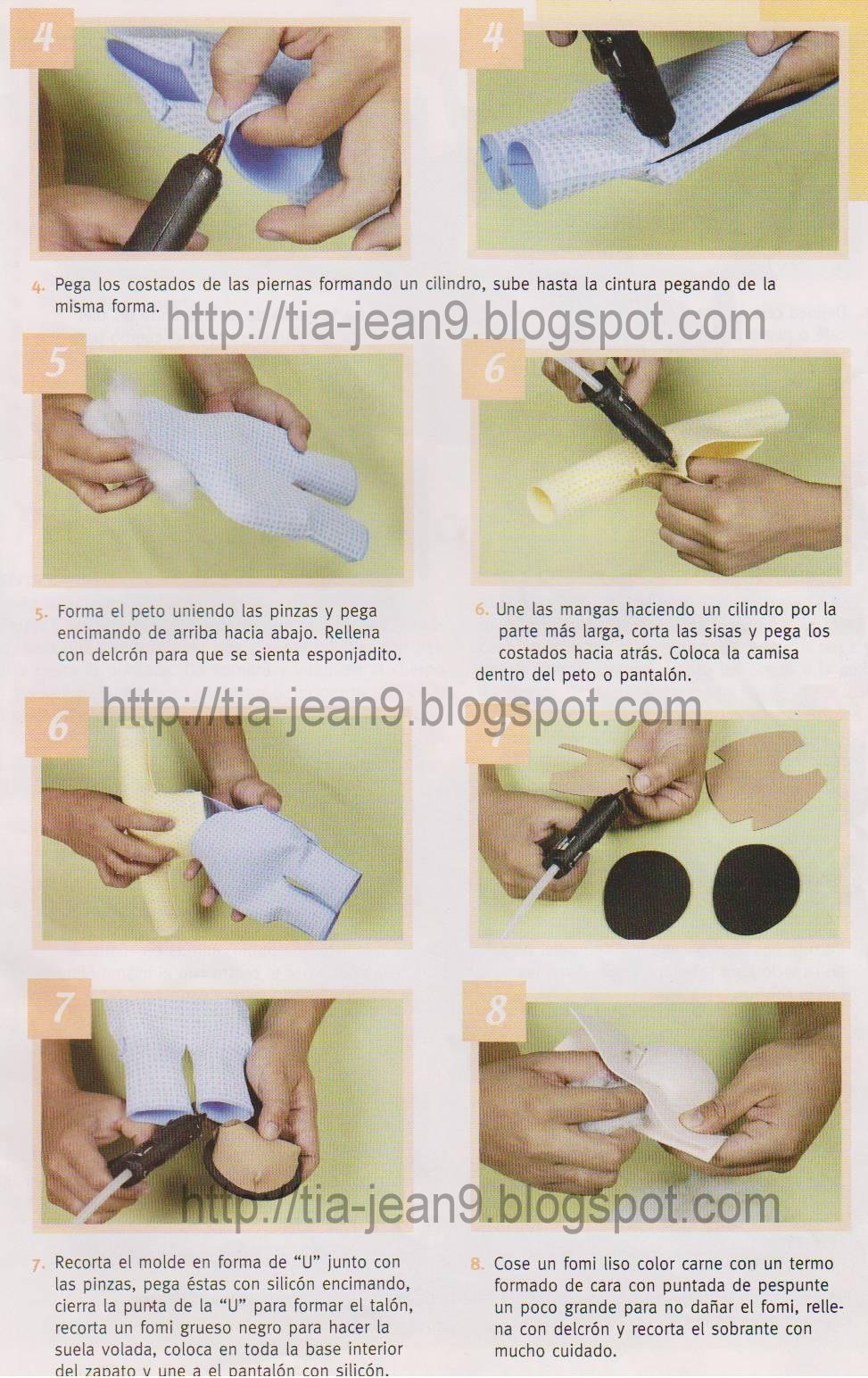 4

4

4. Pega los costados de las piernas formando un cilindro, sube hasta la cintura pegando de la misma forma.

http://tia-jean9.blogspot.com

5

6

5. Forma el peto uniendo las pinzas y pega encimando de arriba hacia abajo. Rellena con delcrón para que se sienta esponjadito.

6. Une las mangas haciendo un cilindro por la parte más larga, corta las sisas y pega los costados hacia atrás. Coloca la camisa dentro del peto o pantalón.

http://tia-jean9.blogspot.com

6

7

7

8

http://tia-jean9.blogspot.com

7. Recorta el molde en forma de "U" junto con las pinzas, pega éstas con silicón encimando, cierra la punta de la "U" para formar el talón, recorta un fomi grueso negro para hacer la suela volada, coloca en toda la base interior del zapato y une a el pantalón con silicón.

8. Cose un fomi liso color carne con un termo formado de cara con puntada de pespunte un poco grande para no dañar el fomi, rellena con delcrón y recorta el sobrante con mucho cuidado.