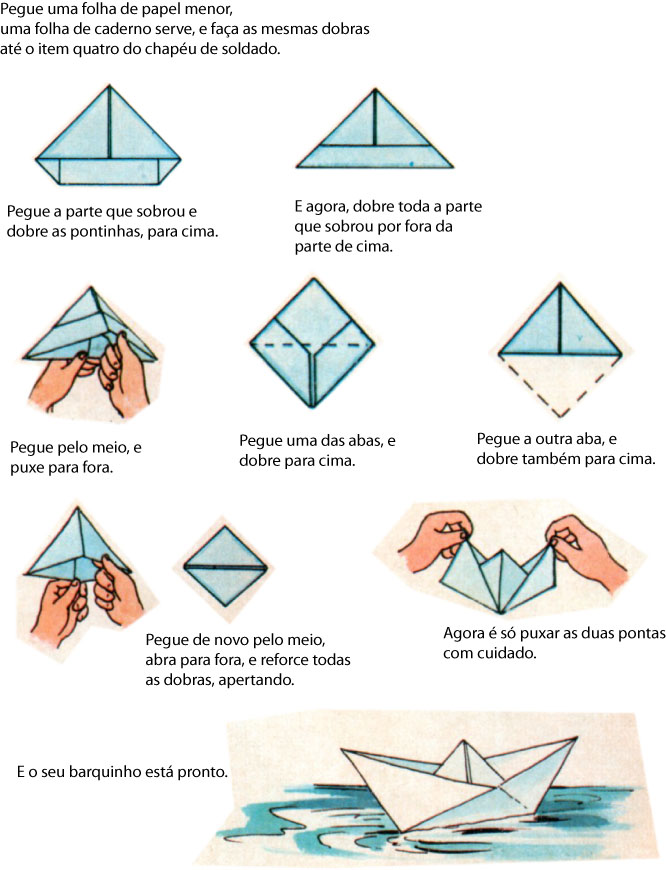 Pegue uma folha de papel menor, uma folha de caderno serve, e faça as mesmas dobras até o item quatro do chapéu de soldado.

Pegue a parte que sobrou e dobre as pontinhas, para cima.

E agora, dobre toda a parte que sobrou por fora da parte de cima.

Pegue pelo meio, e puxe para fora.

Pegue uma das abas, e dobre para cima.

Pegue a outra aba, e dobre também para cima.

Pegue de novo pelo meio, abra para fora, e reforce todas as dobras, apertando.

Agora é só puxar as duas pontas com cuidado.

E o seu barquinho está pronto.