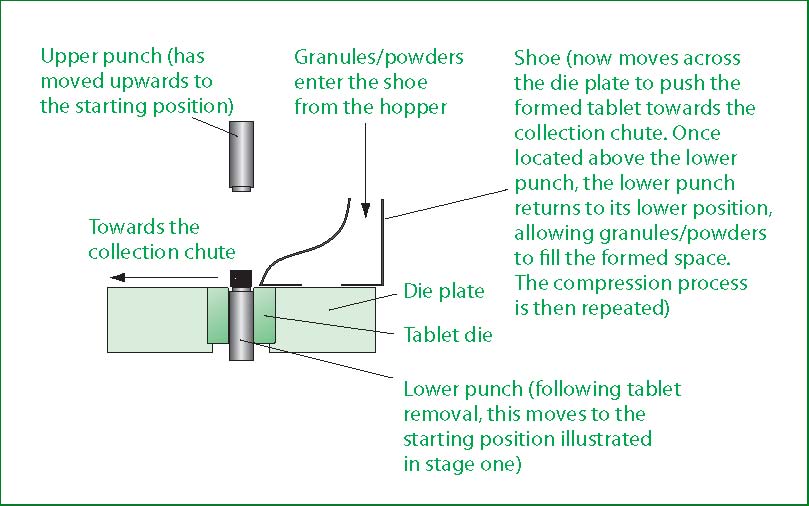 Upper punch (has moved upwards to the starting position)

Granules/powders enter the shoe from the hopper

Shoe (now moves across the die plate to push the formed tablet towards the collection chute. Once located above the lower punch, the lower punch returns to its lower position, allowing granules/powders to fill the formed space. The compression process is then repeated)

Towards the collection chute

Die plate

Tablet die

Lower punch (following tablet removal, this moves to the starting position illustrated in stage one)