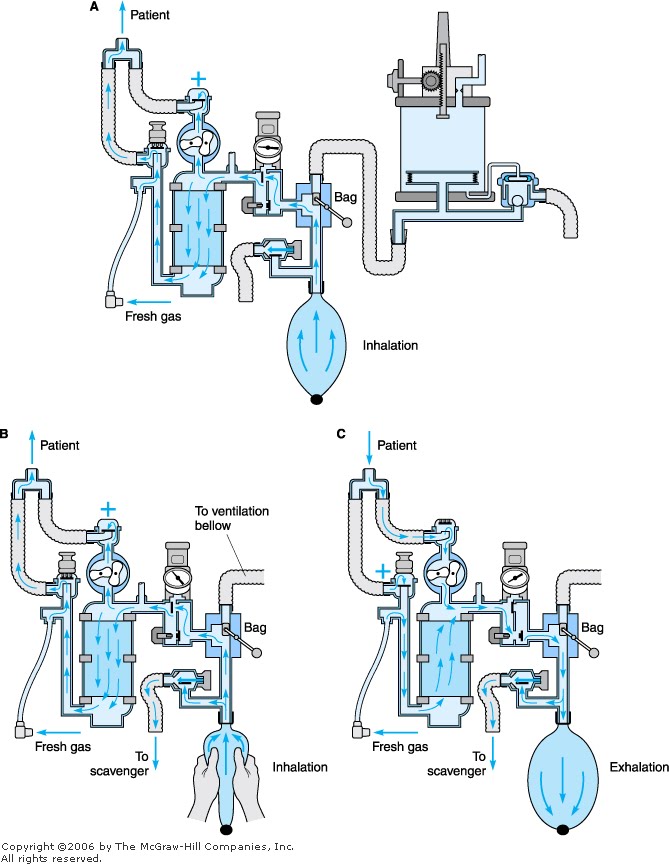 A

Patient

Bag

Fresh gas

Inhalation

B

Patient

To ventilation bellow

Bag

Fresh gas

To scavenger

Inhalation

C

Patient

Bag

Fresh gas

To scavenger

Exhalation

Copyright ©2006 by The McGraw-Hill Companies, Inc.
All rights reserved.