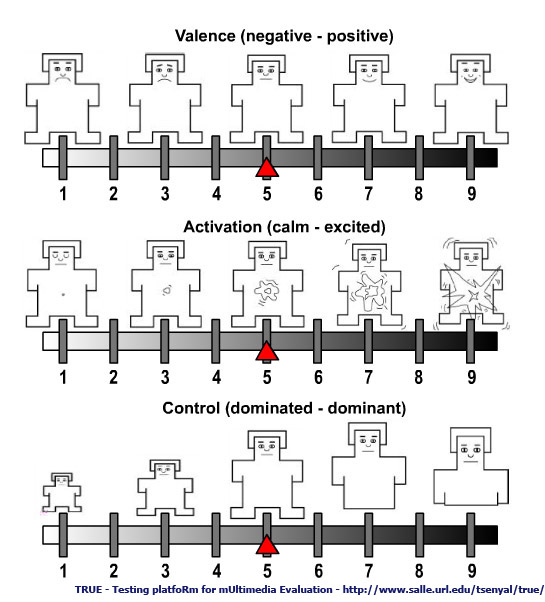 Valence (negative - positive)

1 2 3 4 5 6 7 8 9

Activation (calm - excited)

1 2 3 4 5 6 7 8 9

Control (dominated - dominant)

1 2 3 4 5 6 7 8 9

TRUE - Testing platfoRm for mUltimedia Evaluation - http://www.salle.url.edu/tsenyal/true/