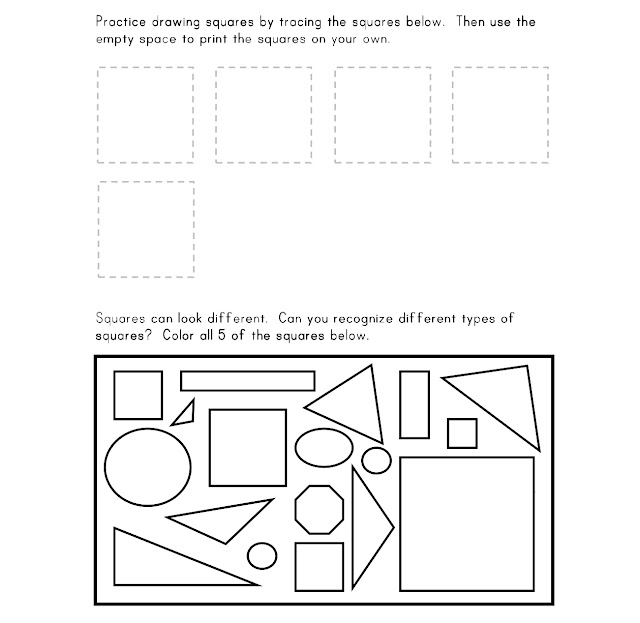 Practice drawing squares by tracing the squares below. Then use the empty space to print the squares on your own.

Squares can look different. Can you recognize different types of squares? Color all 5 of the squares below.