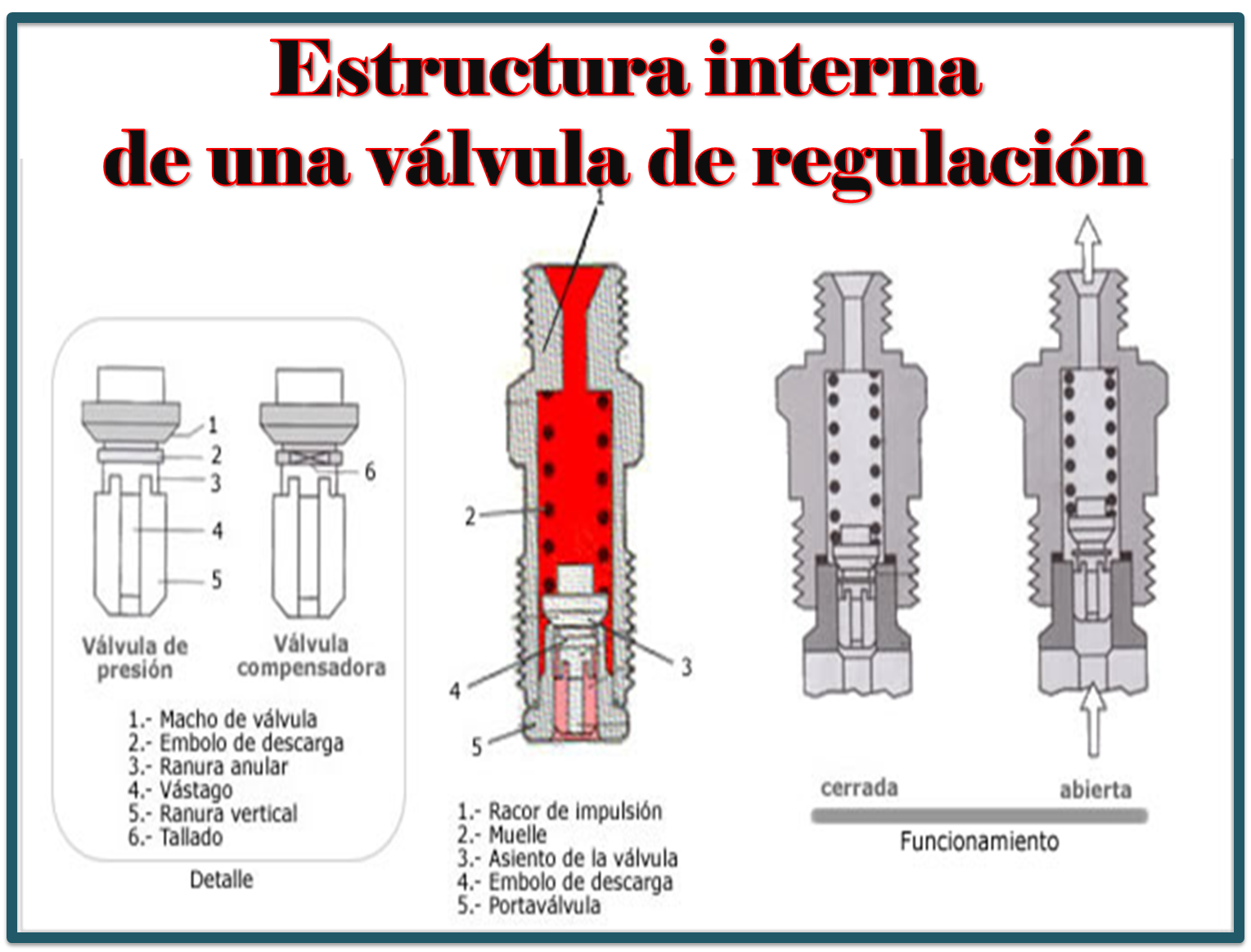 Estructura interna
de una válvula de regulación

1
2
3
4
5
6

Válvula de presión

Válvula compensadora

1.- Macho de válvula
2.- Embolo de descarga
3.- Ranura anular
4.- Vástago
5.- Ranura vertical
6.- Tallado

Detalle

1
2
3
4
5

1.- Racor de impulsión
2.- Muelle
3.- Asiento de la válvula
4.- Embolo de descarga
5.- Portaválvula

cerrada

abierta

Funcionamiento