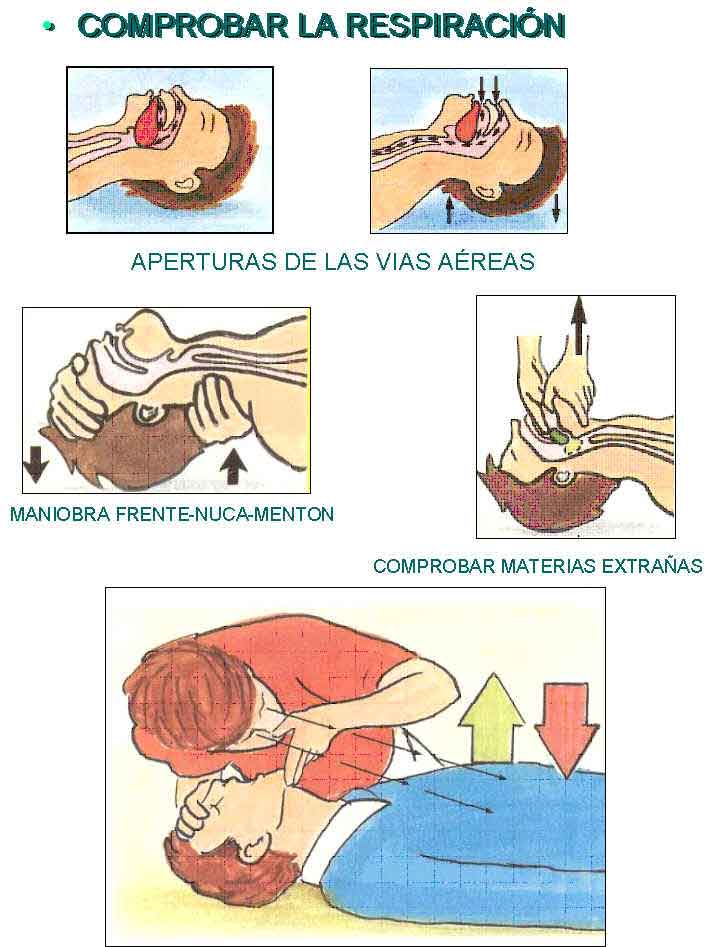 • COMPROBAR LA RESPIRACIÓN

APERTURAS DE LAS VIAS AÉREAS

MANIOBRA FRENTE-NUCA-MENTON

COMPROBAR MATERIAS EXTRAÑAS