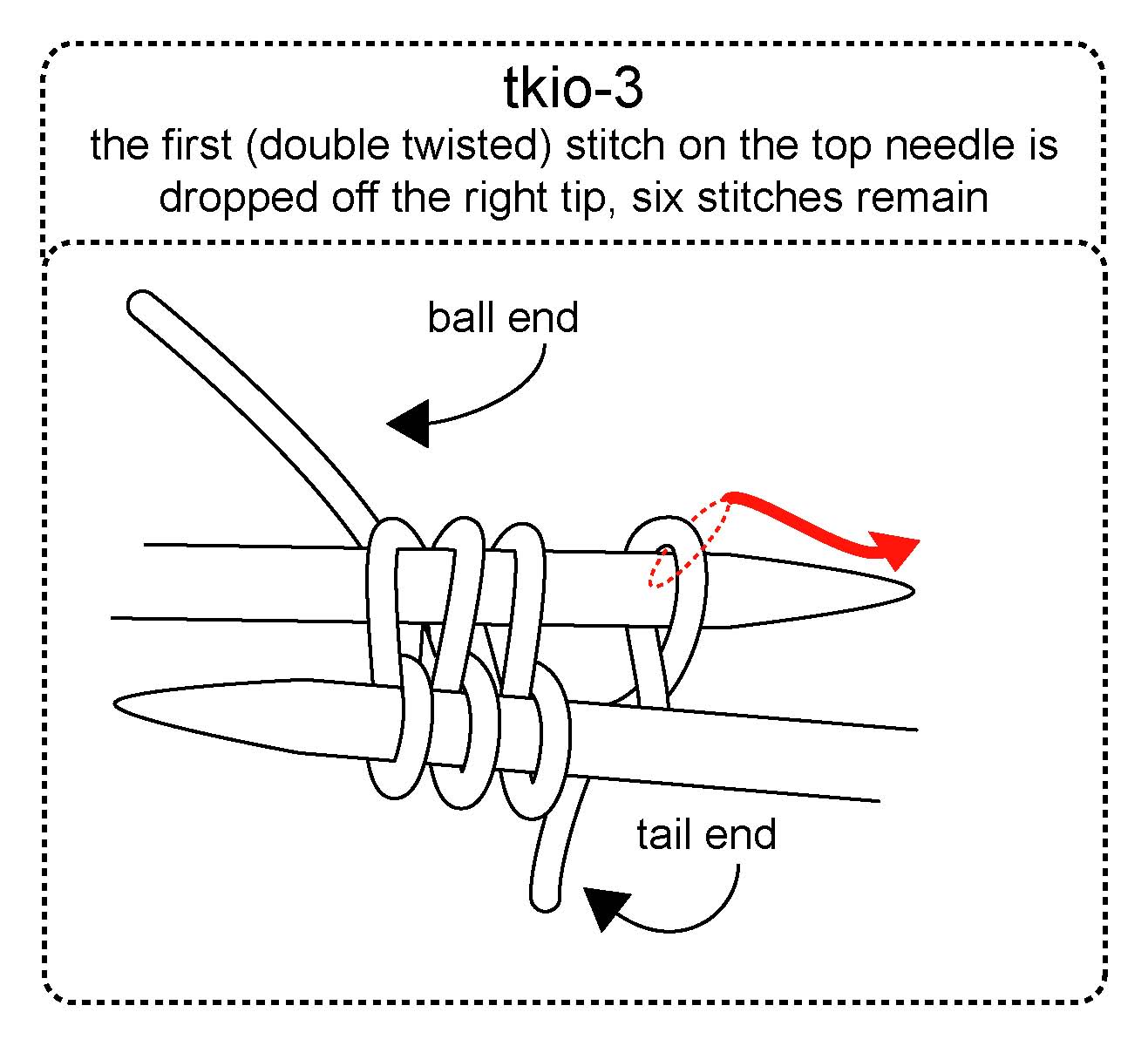 tkio-3
the first (double twisted) stitch on the top needle is dropped off the right tip, six stitches remain

ball end

tail end