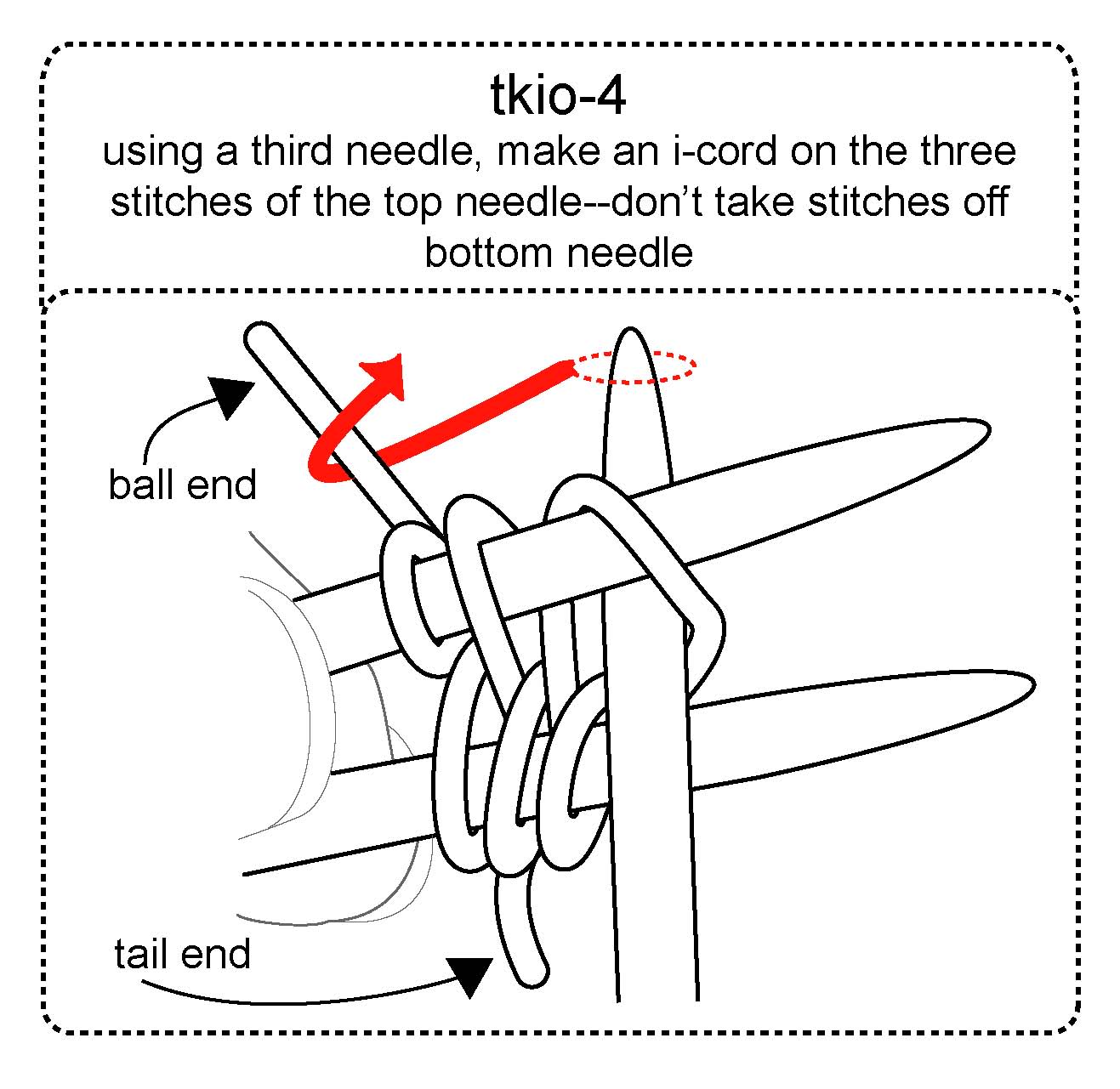 tkio-4
using a third needle, make an i-cord on the three stitches of the top needle--don't take stitches off bottom needle

ball end

tail end