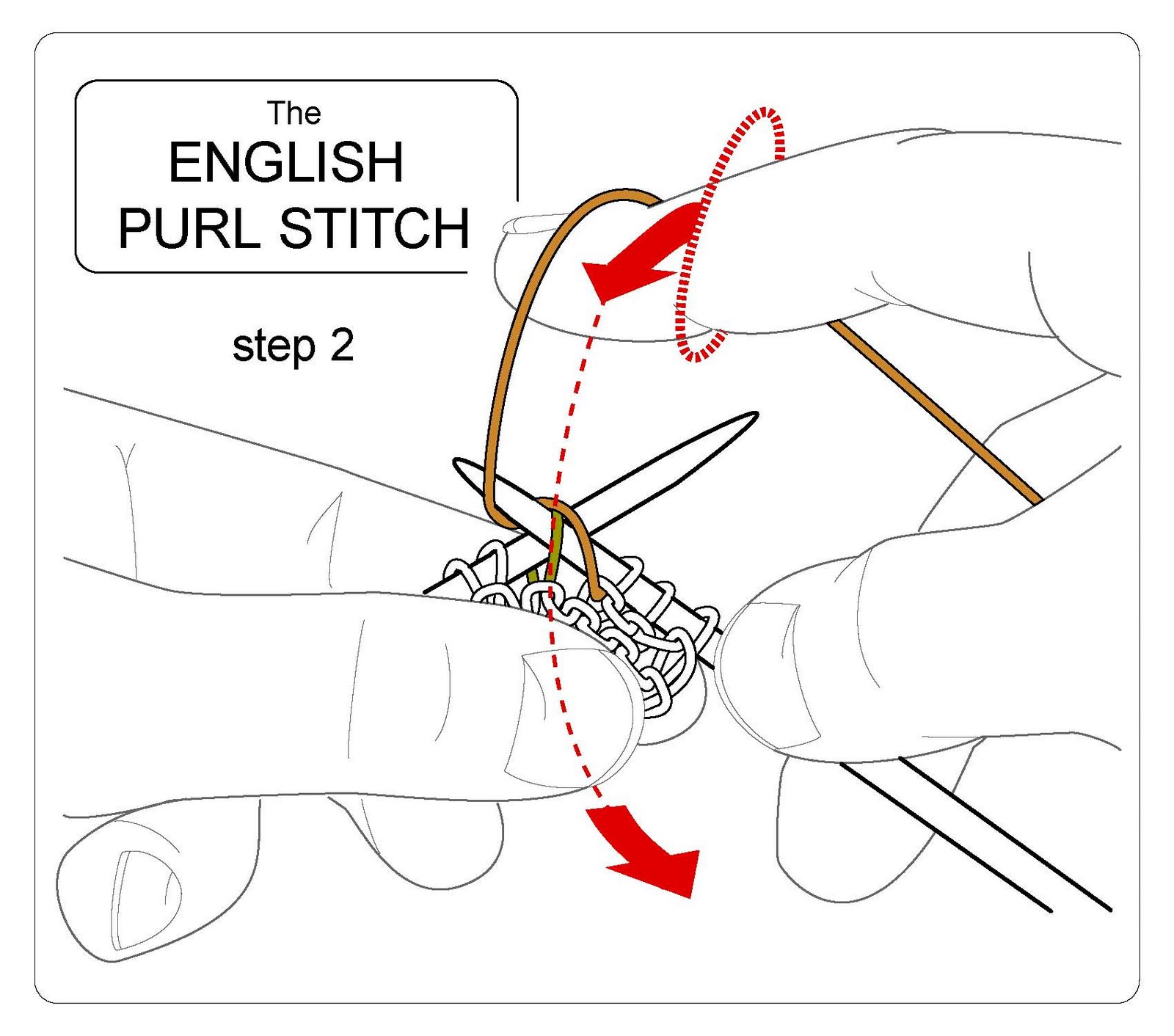 The
ENGLISH
PURL STITCH

step 2