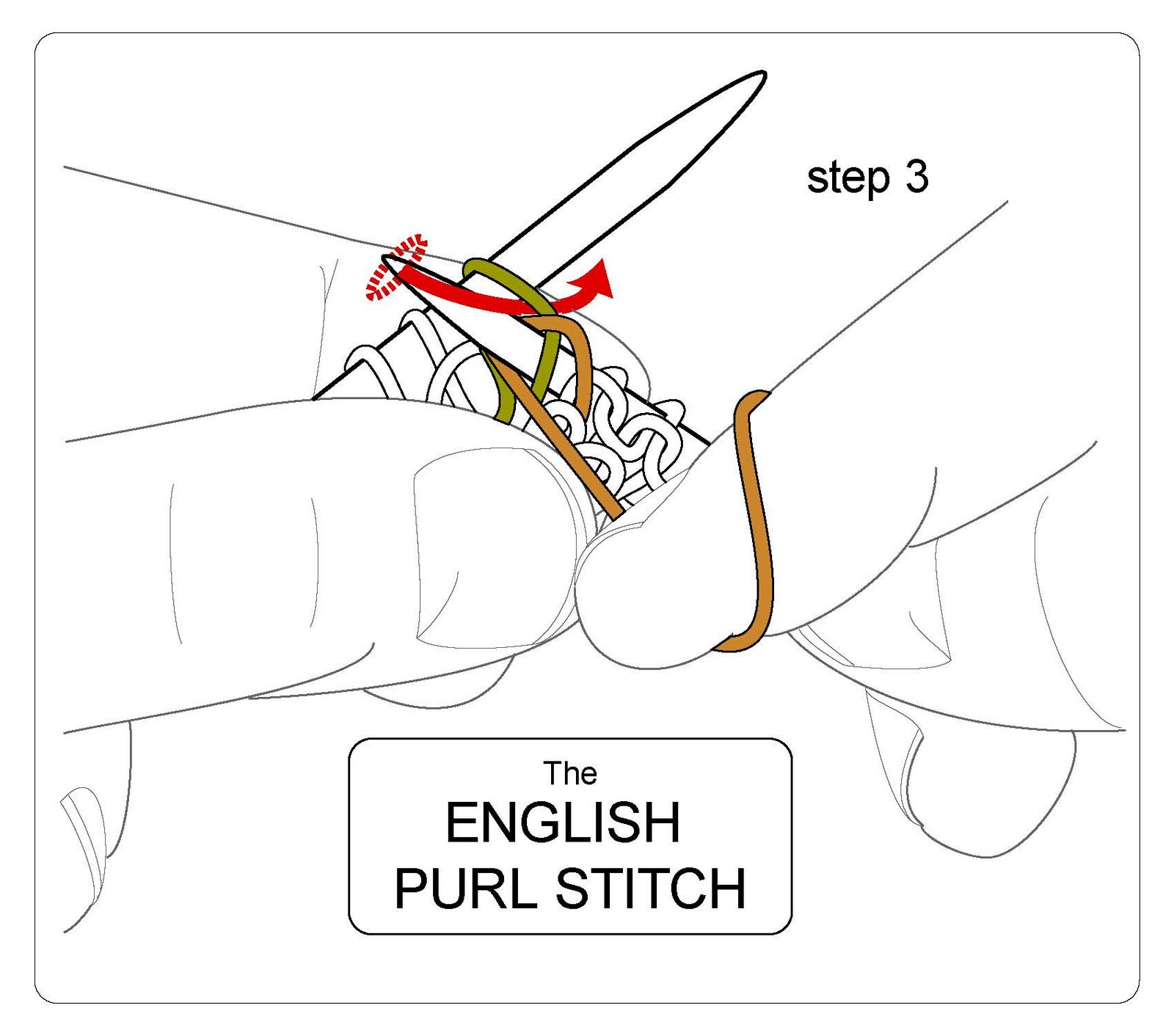 step 3

The
ENGLISH
PURL STITCH