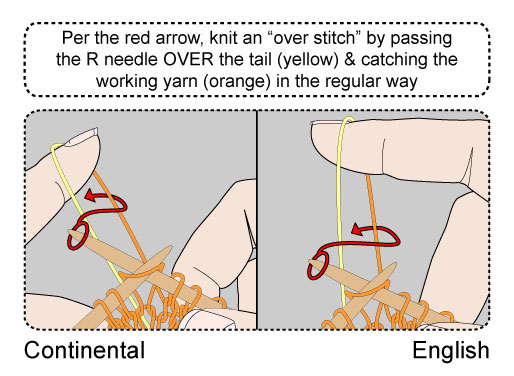 Per the red arrow, knit an “over stitch” by passing the R needle OVER the tail (yellow) & catching the working yarn (orange) in the regular way

Continental

English