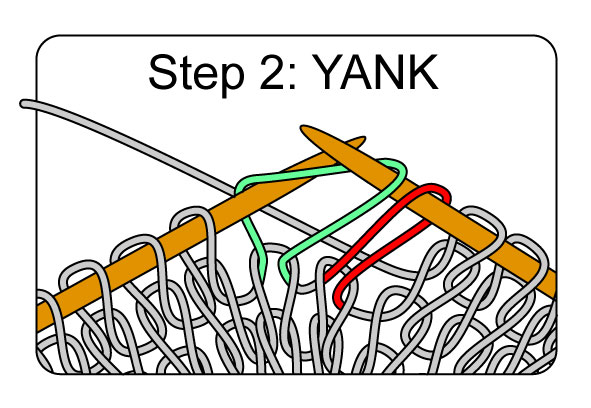 Step 2: YANK