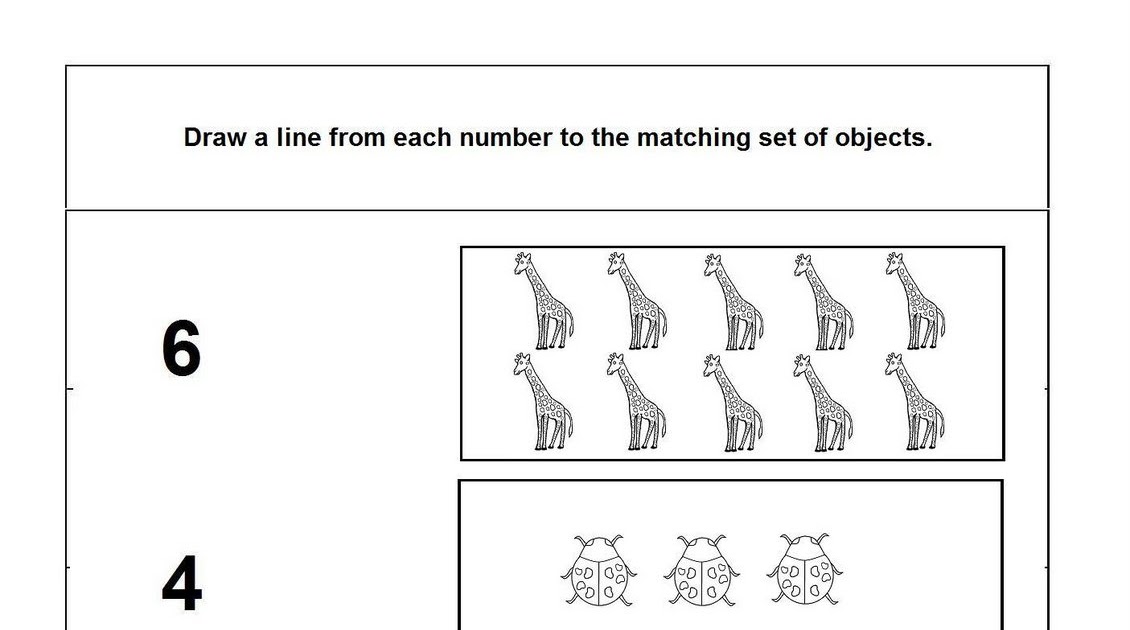 Draw a line from each number to the matching set of objects.

6

4