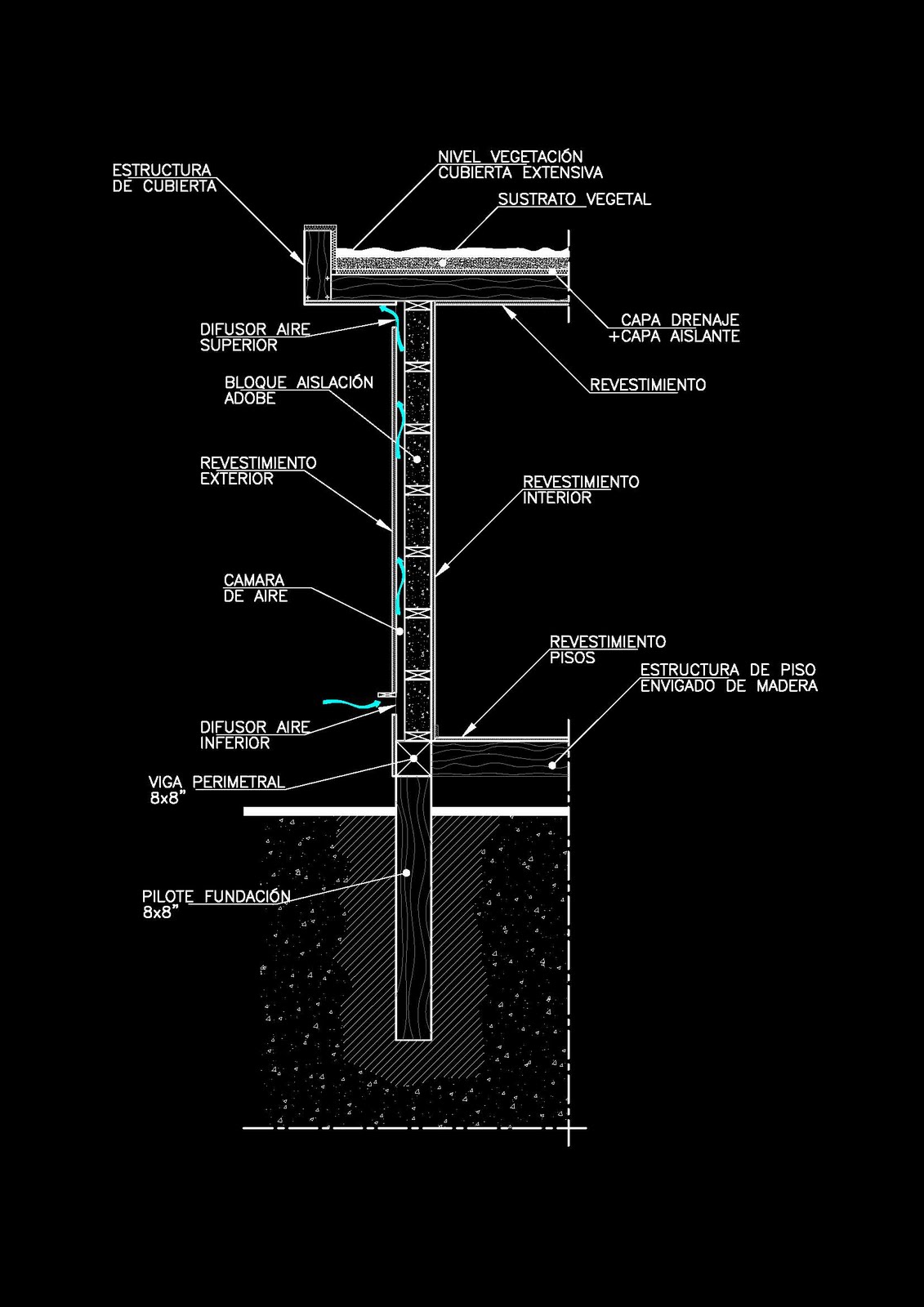 ESTRUCTURA
DE CUBIERTA

NIVEL VEGETACIÓN
CUBIERTA EXTENSIVA

SUSTRATO VEGETAL

CAPA DRENAJE
+CAPA AISLANTE

DIFUSOR AIRE
SUPERIOR

REVESTIMIENTO

BLOQUE AISLACIÓN
ADOBE

REVESTIMIENTO
EXTERIOR

REVESTIMIENTO
INTERIOR

CAMARA
DE AIRE

REVESTIMIENTO
PISOS

ESTRUCTURA DE PISO
ENVIGADO DE MADERA

DIFUSOR AIRE
INFERIOR

VIGA PERIMETRAL
8x8"

PILOTE FUNDACIÓN
8x8"