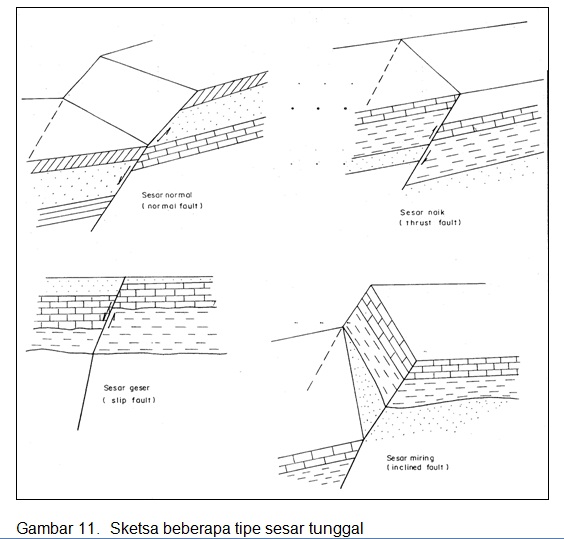 Sesar normal
( normal fault )

Sesar naik
( thrust fault )

Sesar geser
( slip fault )

Sesar miring
( inclined fault )

Gambar 11. Sketsa beberapa tipe sesar tunggal