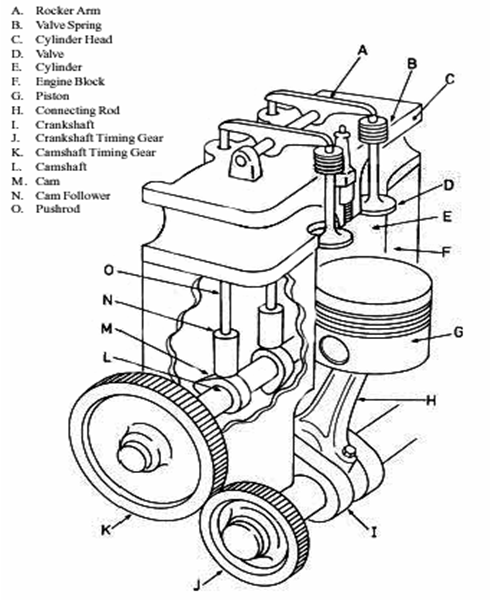 A. Rocker Arm
B. Valve Spring
C. Cylinder Head
D. Valve
E. Cylinder
F. Engine Block
G. Piston
H. Connecting Rod
I. Crankshaft
J. Crankshaft Timing Gear
K. Camshaft Timing Gear
L. Camshaft
M. Cam
N. Cam Follower
O. Pushrod

A
B
C
D
E
F
O
N
M
L
G
H
K
I
J