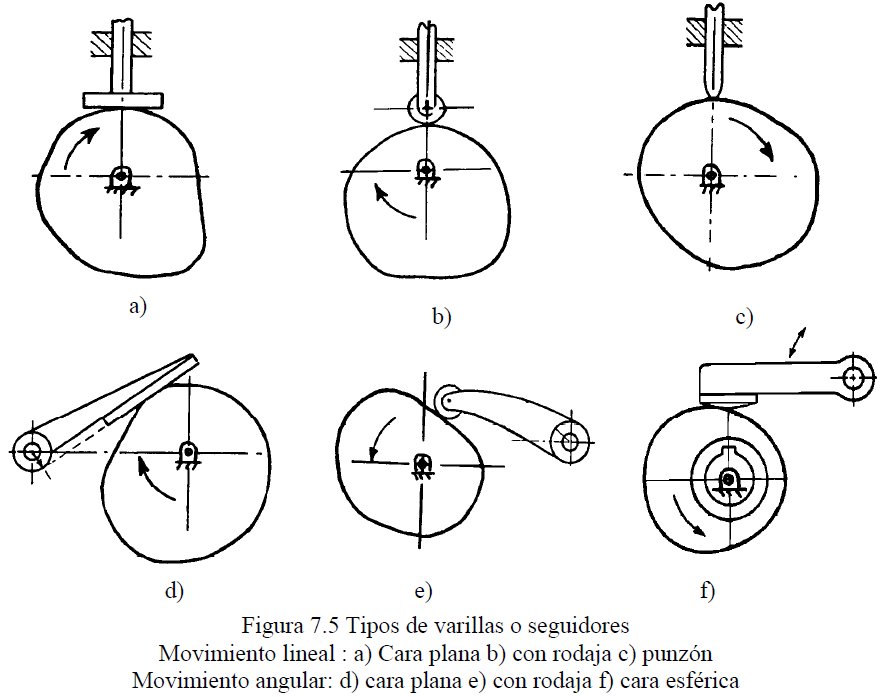 a)

b)

c)

d)

e)

f)

Figura 7.5 Tipos de varillas o seguidores
Movimiento lineal : a) Cara plana b) con rodaja c) punzón
Movimiento angular: d) cara plana e) con rodaja f) cara esférica