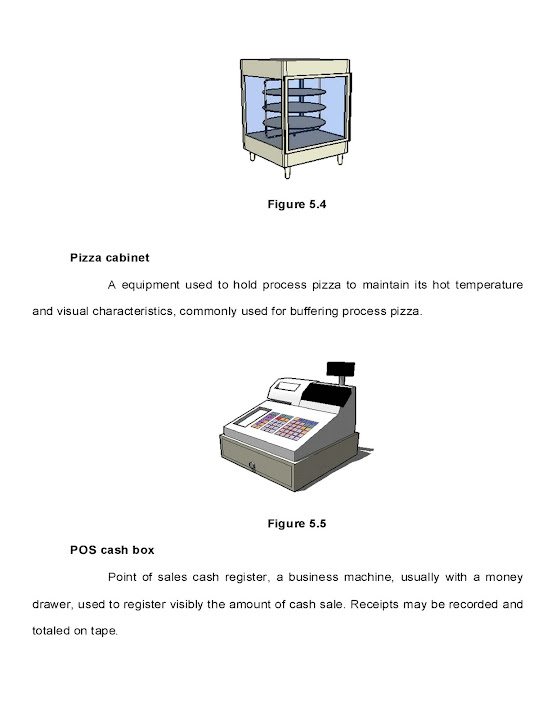 Figure 5.4

Pizza cabinet

A equipment used to hold process pizza to maintain its hot temperature and visual characteristics, commonly used for buffering process pizza.

Figure 5.5

POS cash box

Point of sales cash register, a business machine, usually with a money drawer, used to register visibly the amount of cash sale. Receipts may be recorded and totaled on tape.