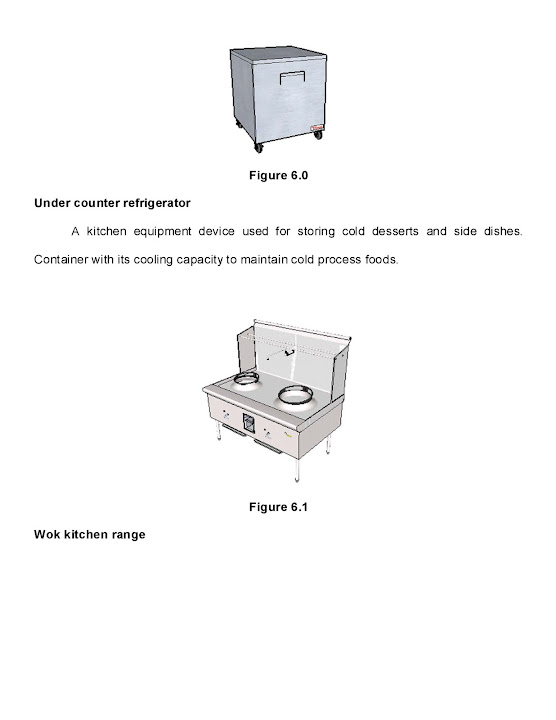 Figure 6.0

Under counter refrigerator

A kitchen equipment device used for storing cold desserts and side dishes. Container with its cooling capacity to maintain cold process foods.

Figure 6.1

Wok kitchen range