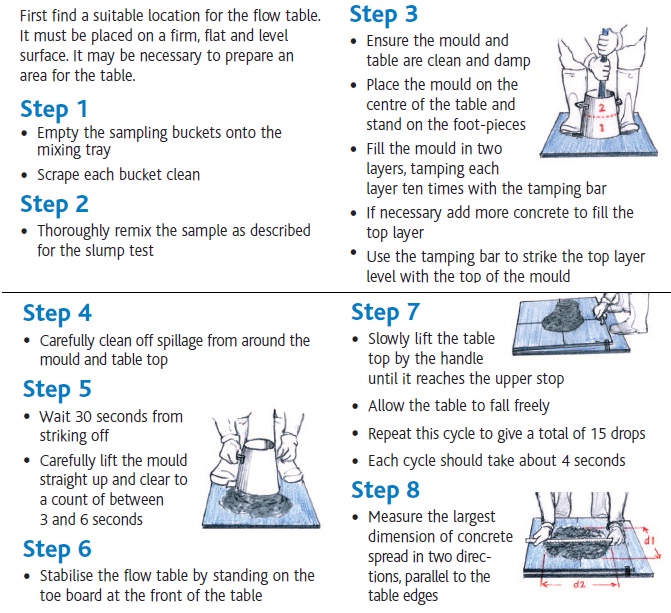 First find a suitable location for the flow table. It must be placed on a firm, flat and level surface. It may be necessary to prepare an area for the table.

Step 1
• Empty the sampling buckets onto the mixing tray
• Scrape each bucket clean

Step 2
• Thoroughly remix the sample as described for the slump test

Step 3
• Ensure the mould and table are clean and damp
• Place the mould on the centre of the table and stand on the foot-pieces
• Fill the mould in two layers, tamping each layer ten times with the tamping bar
• If necessary add more concrete to fill the top layer
• Use the tamping bar to strike the top layer level with the top of the mould

2
1

Step 4
• Carefully clean off spillage from around the mould and table top

Step 5
• Wait 30 seconds from striking off
• Carefully lift the mould straight up and clear to a count of between 3 and 6 seconds

Step 6
• Stabilise the flow table by standing on the toe board at the front of the table

Step 7
• Slowly lift the table top by the handle until it reaches the upper stop
• Allow the table to fall freely
• Repeat this cycle to give a total of 15 drops
• Each cycle should take about 4 seconds

Step 8
• Measure the largest dimension of concrete spread in two directions, parallel to the table edges

d1
d2